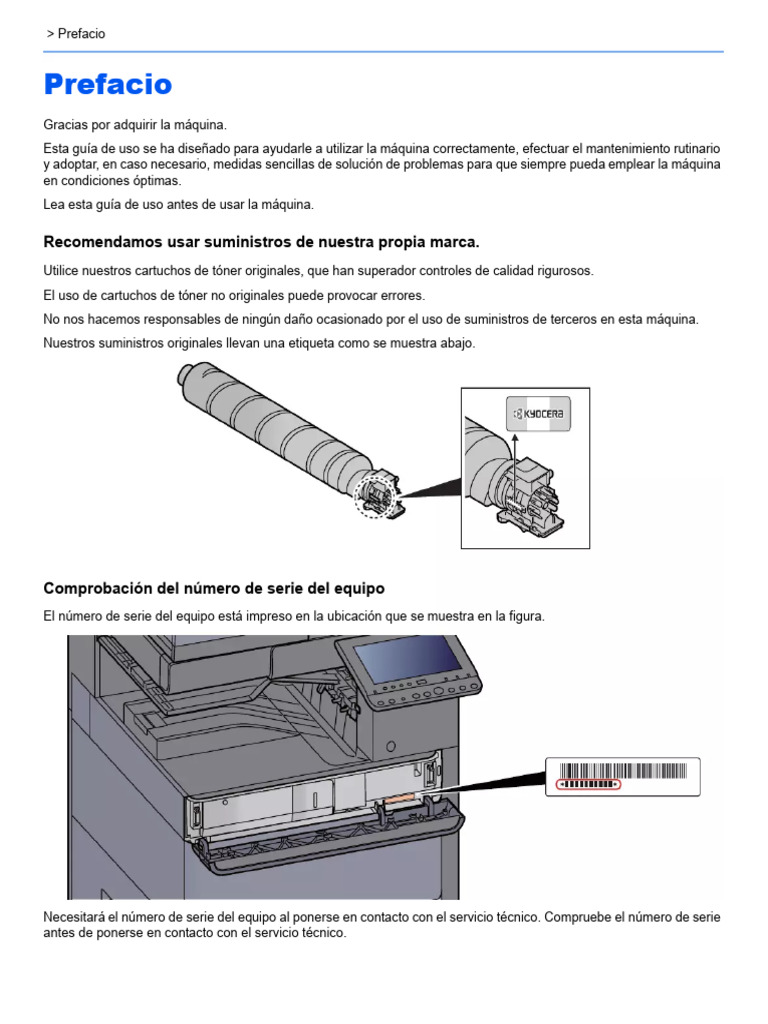 > Prefacio

Prefacio

Gracias por adquirir la máquina.

Esta guía de uso se ha diseñado para ayudarle a utilizar la máquina correctamente, efectuar el mantenimiento rutinario y adoptar, en caso necesario, medidas sencillas de solución de problemas para que siempre pueda emplear la máquina en condiciones óptimas.

Lea esta guía de uso antes de usar la máquina.

Recomendamos usar suministros de nuestra propia marca.

Utilice nuestros cartuchos de tóner originales, que han superador controles de calidad rigurosos.

El uso de cartuchos de tóner no originales puede provocar errores.

No nos hacemos responsables de ningún daño ocasionado por el uso de suministros de terceros en esta máquina.

Nuestros suministros originales llevan una etiqueta como se muestra abajo.

KYOCERA

Comprobación del número de serie del equipo

El número de serie del equipo está impreso en la ubicación que se muestra en la figura.

Necesitará el número de serie del equipo al ponerse en contacto con el servicio técnico. Compruebe el número de serie antes de ponerse en contacto con el servicio técnico.