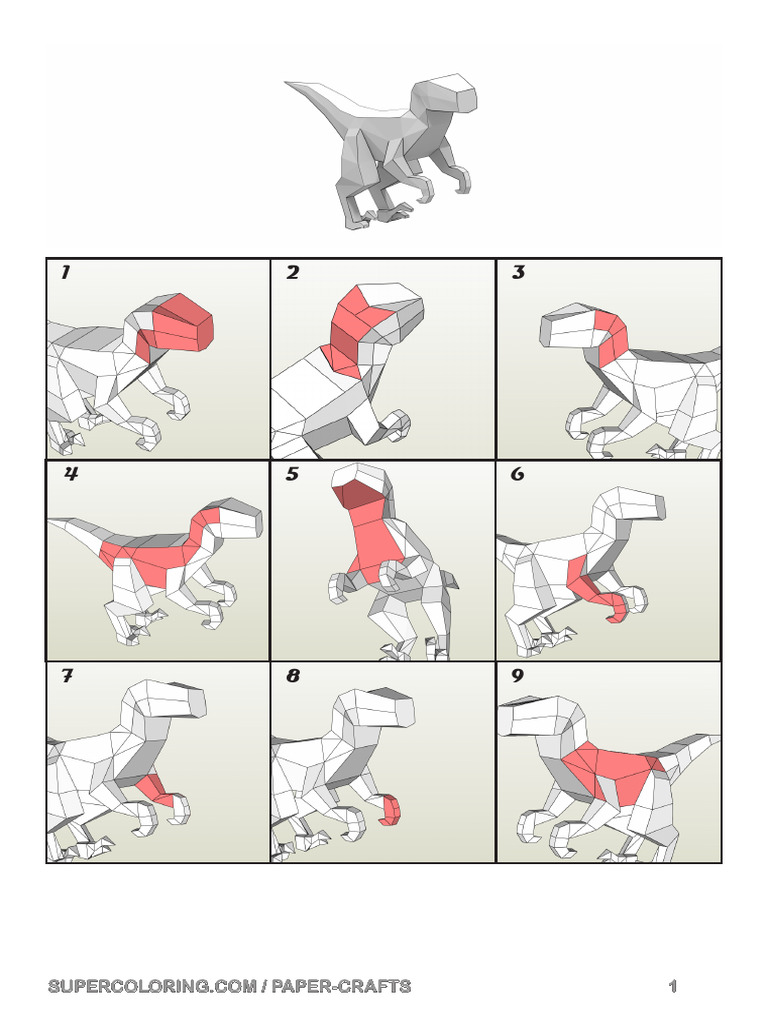 1

2

3

4

5

6

7

8

9

SUPERCOLORING.COM / PAPER-CRAFTS

1