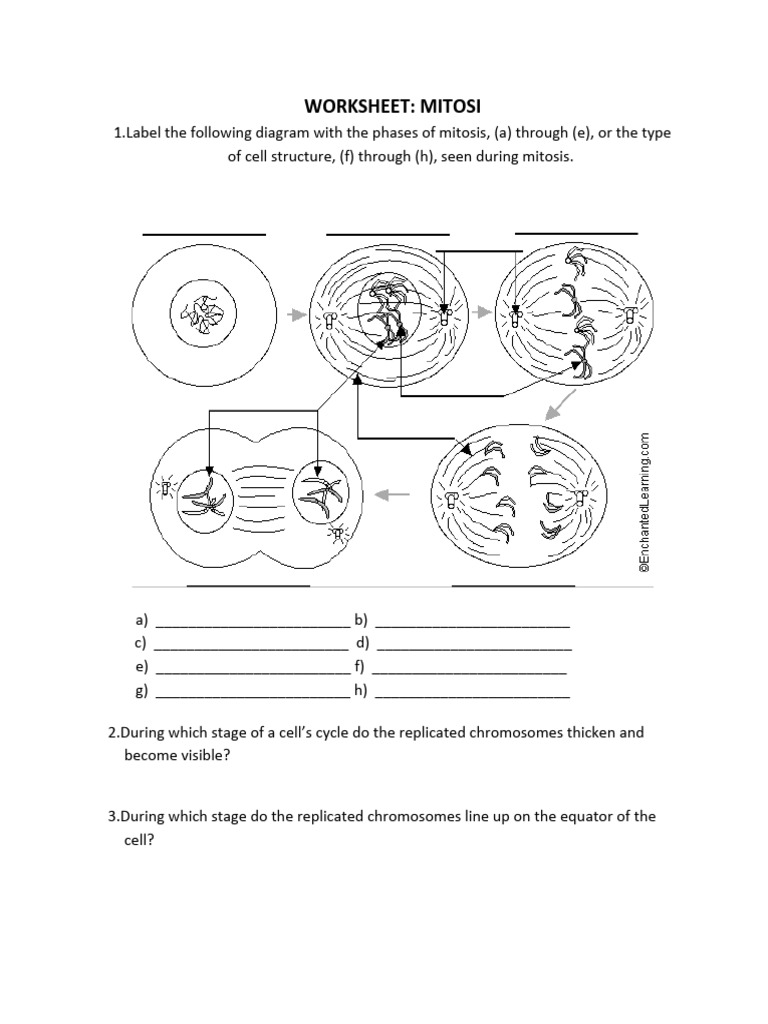 WORKSHEET: MITOSI

1.Label the following diagram with the phases of mitosis, (a) through (e), or the type of cell structure, (f) through (h), seen during mitosis.

©EnchantedLearning.com

a) ________________________ b) ________________________
c) ________________________ d) ________________________
e) ________________________ f) ________________________
g) ________________________ h) ________________________

2.During which stage of a cell's cycle do the replicated chromosomes thicken and become visible?

3.During which stage do the replicated chromosomes line up on the equator of the cell?