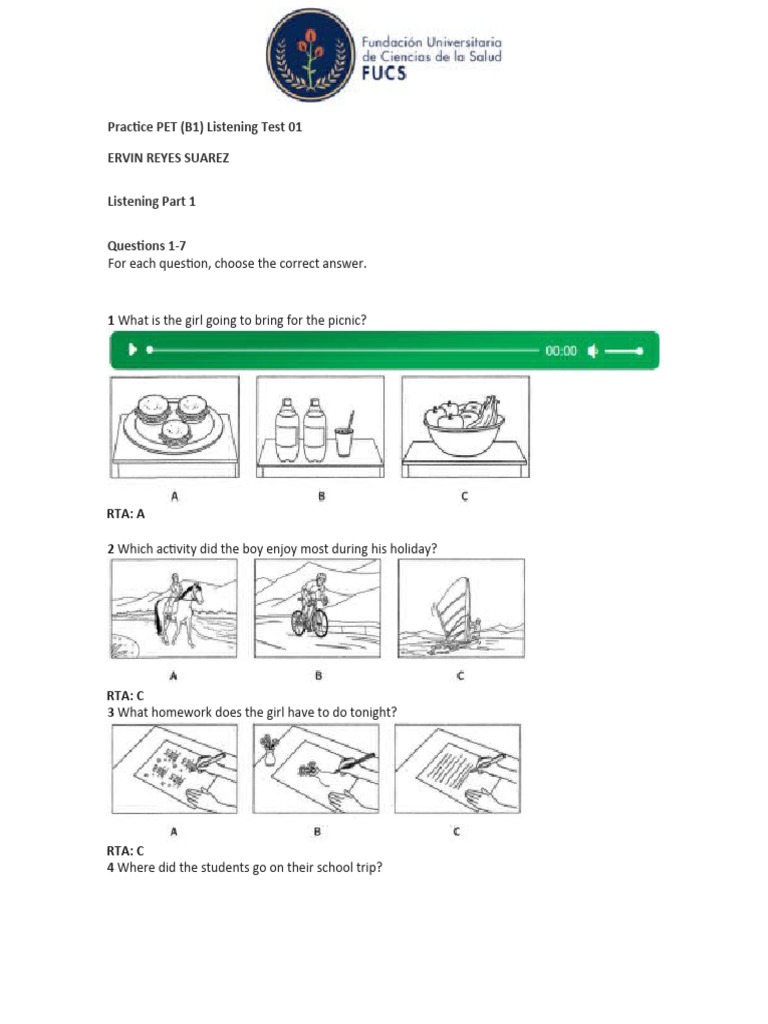 Fundación Universitaria de Ciencias de la Salud FUCS

Practice PET (B1) Listening Test 01

ERVIN REYES SUAREZ

Listening Part 1

Questions 1-7
For each question, choose the correct answer.

1 What is the girl going to bring for the picnic?

00:00

A B C

RTA: A

2 Which activity did the boy enjoy most during his holiday?

A B C

RTA: C
3 What homework does the girl have to do tonight?

A B C

RTA: C
4 Where did the students go on their school trip?