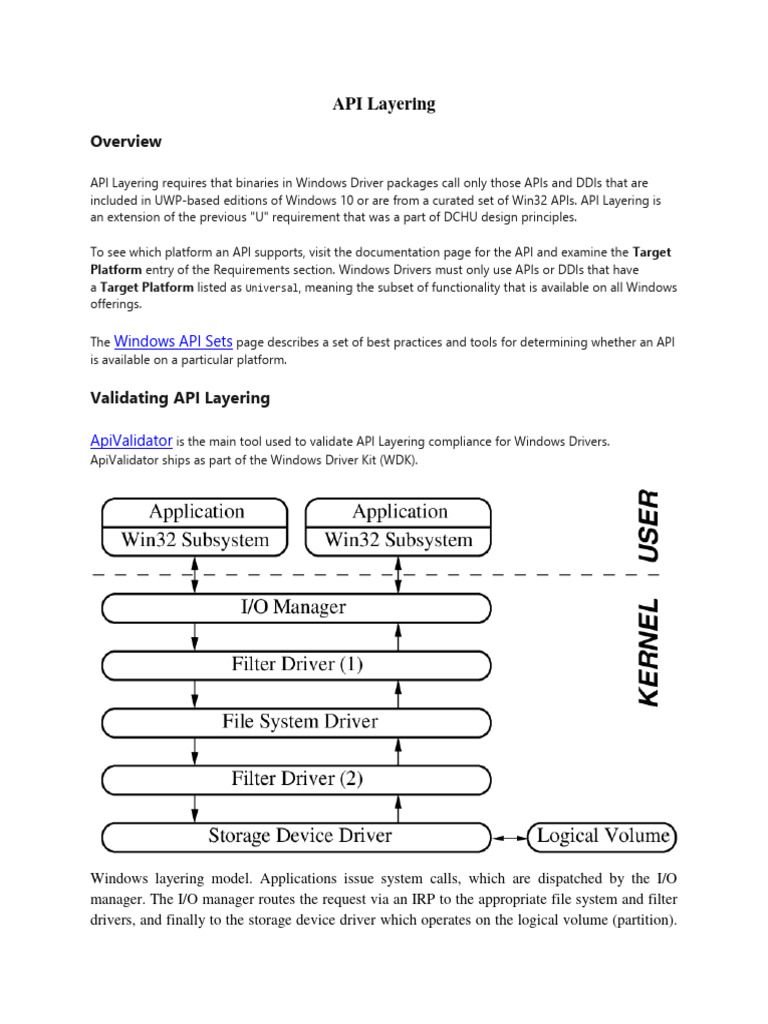 API Layering

Overview

API Layering requires that binaries in Windows Driver packages call only those APIs and DDIs that are included in UWP-based editions of Windows 10 or are from a curated set of Win32 APIs. API Layering is an extension of the previous "U" requirement that was a part of DCHU design principles.

To see which platform an API supports, visit the documentation page for the API and examine the Target Platform entry of the Requirements section. Windows Drivers must only use APIs or DDIs that have a Target Platform listed as Universal, meaning the subset of functionality that is available on all Windows offerings.

The Windows API Sets page describes a set of best practices and tools for determining whether an API is available on a particular platform.

Validating API Layering

ApiValidator is the main tool used to validate API Layering compliance for Windows Drivers. ApiValidator ships as part of the Windows Driver Kit (WDK).

Application
Win32 Subsystem

Application
Win32 Subsystem

USER

KERNEL

I/O Manager

Filter Driver (1)

File System Driver

Filter Driver (2)

Storage Device Driver

Logical Volume

Windows layering model. Applications issue system calls, which are dispatched by the I/O manager. The I/O manager routes the request via an IRP to the appropriate file system and filter drivers, and finally to the storage device driver which operates on the logical volume (partition).