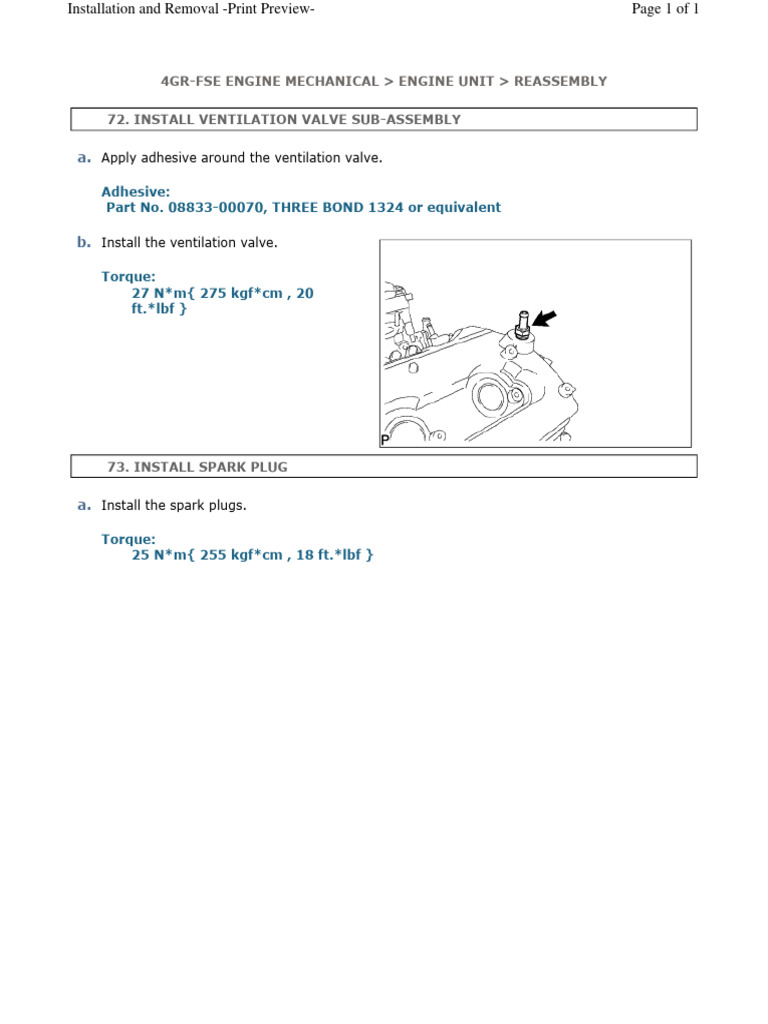 Installation and Removal -Print Preview-

Page 1 of 1

4GR-FSE ENGINE MECHANICAL > ENGINE UNIT > REASSEMBLY

72. INSTALL VENTILATION VALVE SUB-ASSEMBLY

a. Apply adhesive around the ventilation valve.

Adhesive:
Part No. 08833-00070, THREE BOND 1324 or equivalent

b. Install the ventilation valve.

Torque:
27 N*m{ 275 kgf*cm , 20 ft.*lbf }

P

73. INSTALL SPARK PLUG

a. Install the spark plugs.

Torque:
25 N*m{ 255 kgf*cm , 18 ft.*lbf }