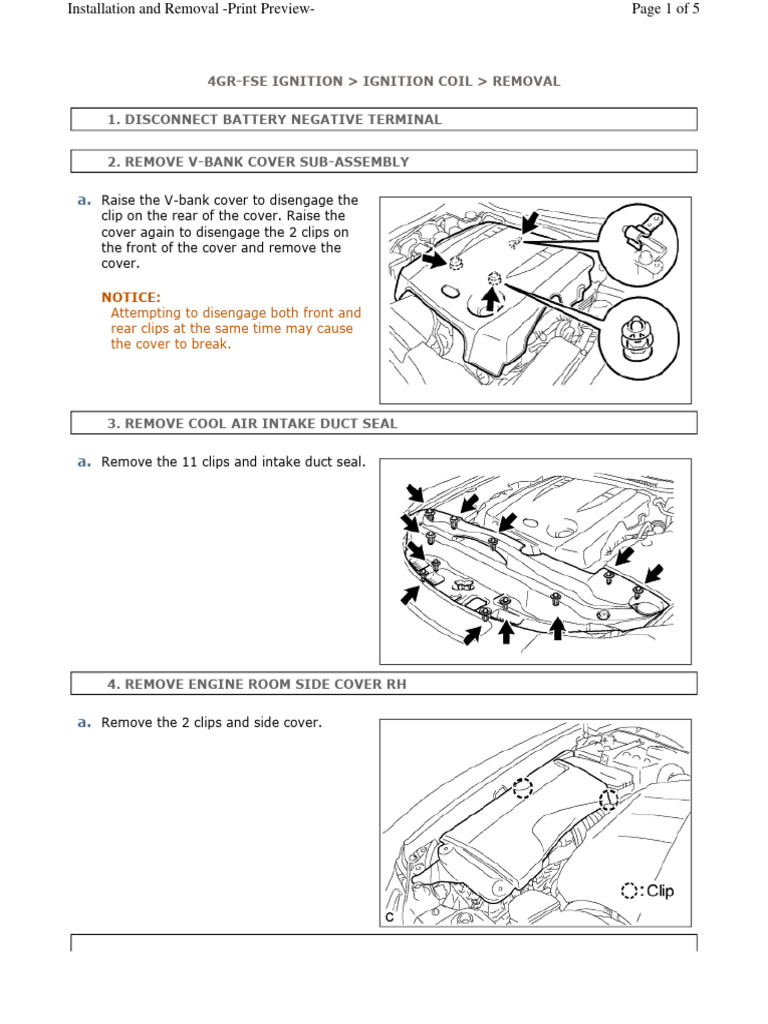 Installation and Removal -Print Preview-

Page 1 of 5

4GR-FSE IGNITION > IGNITION COIL > REMOVAL

1. DISCONNECT BATTERY NEGATIVE TERMINAL

2. REMOVE V-BANK COVER SUB-ASSEMBLY

a. Raise the V-bank cover to disengage the clip on the rear of the cover. Raise the cover again to disengage the 2 clips on the front of the cover and remove the cover.

NOTICE:
Attempting to disengage both front and rear clips at the same time may cause the cover to break.

3. REMOVE COOL AIR INTAKE DUCT SEAL

a. Remove the 11 clips and intake duct seal.

4. REMOVE ENGINE ROOM SIDE COVER RH

a. Remove the 2 clips and side cover.

: Clip

C