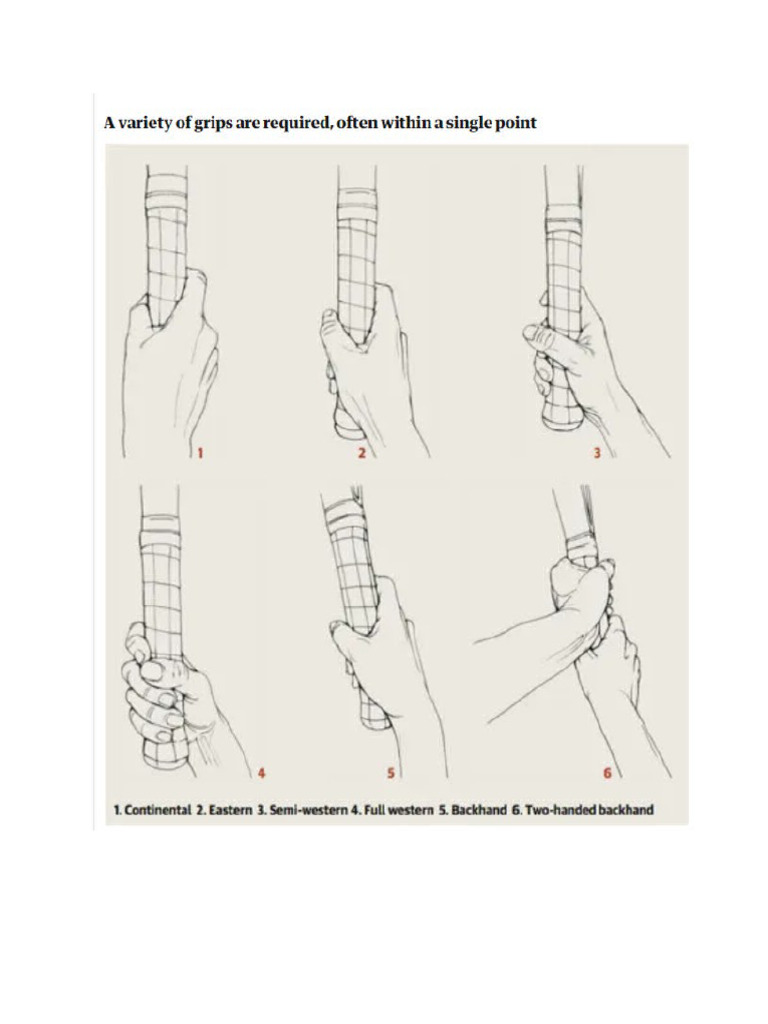 A variety of grips are required, often within a single point

1

2

3

4

5

6

1. Continental 2. Eastern 3. Semi-western 4. Full western 5. Backhand 6. Two-handed backhand