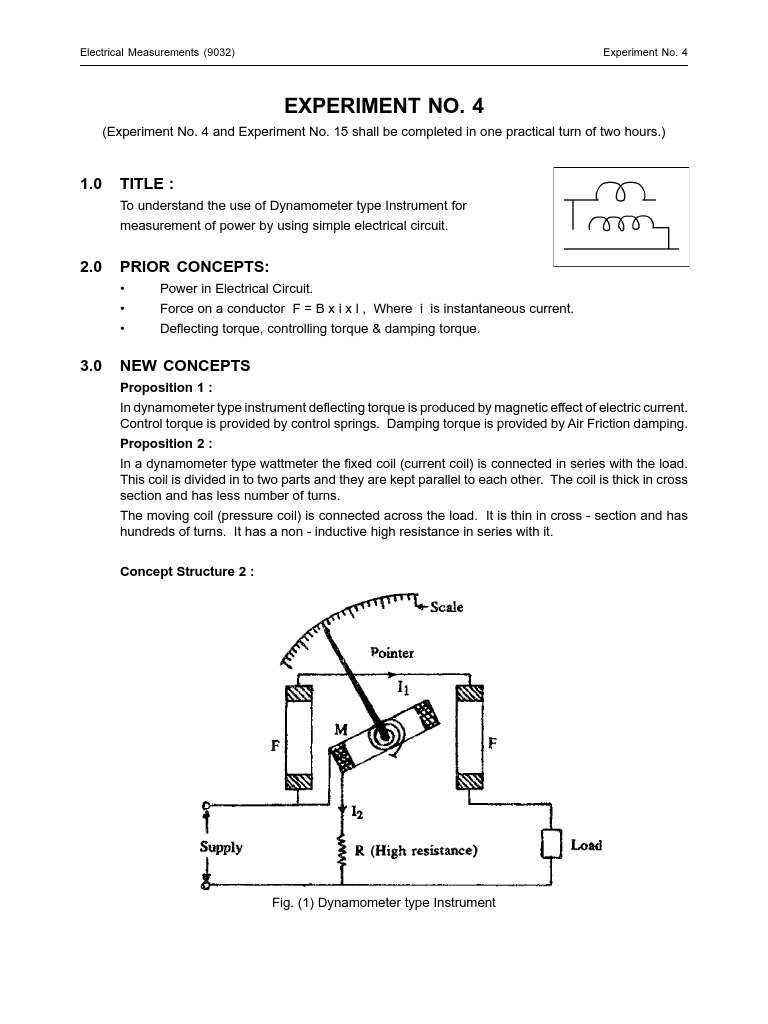 Electrical Measurements (9032)

Experiment No. 4

EXPERIMENT NO. 4

(Experiment No. 4 and Experiment No. 15 shall be completed in one practical turn of two hours.)

1.0 TITLE :

To understand the use of Dynamometer type Instrument for measurement of power by using simple electrical circuit.

2.0 PRIOR CONCEPTS:

• Power in Electrical Circuit.
• Force on a conductor F = B x i x l , Where i is instantaneous current.
• Deflecting torque, controlling torque & damping torque.

3.0 NEW CONCEPTS

Proposition 1 :

In dynamometer type instrument deflecting torque is produced by magnetic effect of electric current. Control torque is provided by control springs. Damping torque is provided by Air Friction damping.

Proposition 2 :

In a dynamometer type wattmeter the fixed coil (current coil) is connected in series with the load. This coil is divided in to two parts and they are kept parallel to each other. The coil is thick in cross section and has less number of turns.

The moving coil (pressure coil) is connected across the load. It is thin in cross - section and has hundreds of turns. It has a non - inductive high resistance in series with it.

Concept Structure 2 :

Scale

Pointer

$I_1$

M

F

F

$I_2$

Supply

R (High resistance)

Load

Fig. (1) Dynamometer type Instrument