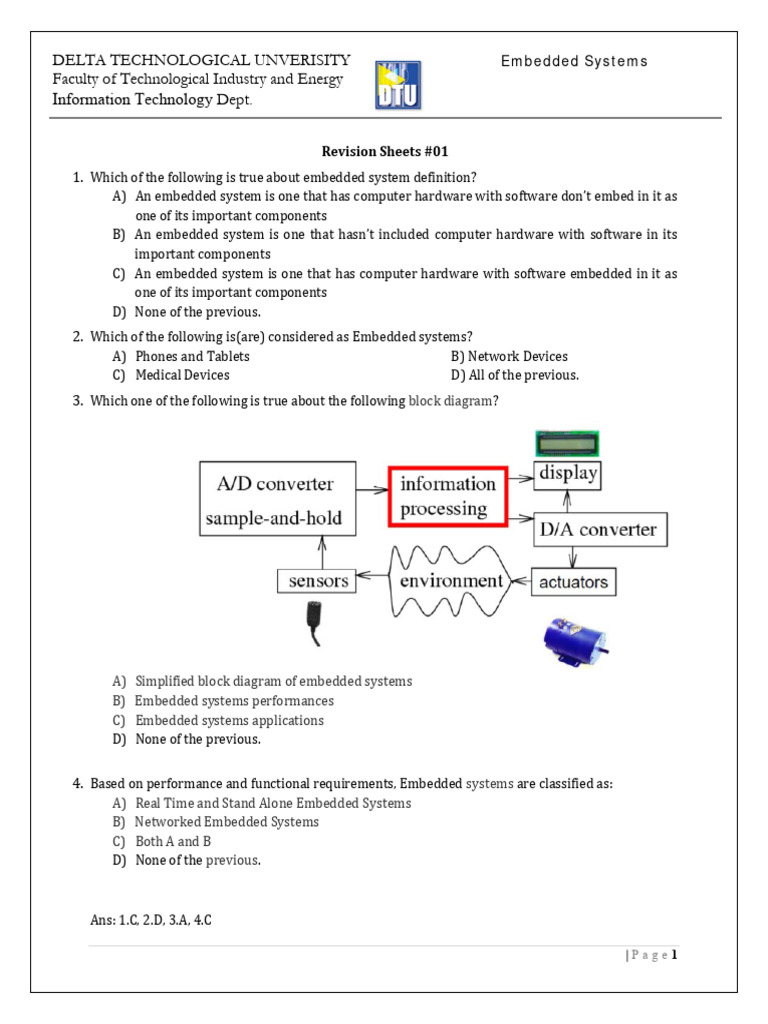 DELTA TECHNOLOGICAL UNVERISITY
Faculty of Technological Industry and Energy
Information Technology Dept.

DTU

Embedded Systems

Revision Sheets #01

1. Which of the following is true about embedded system definition?
A) An embedded system is one that has computer hardware with software don't embed in it as one of its important components
B) An embedded system is one that hasn't included computer hardware with software in its important components
C) An embedded system is one that has computer hardware with software embedded in it as one of its important components
D) None of the previous.

2. Which of the following is(are) considered as Embedded systems?
A) Phones and Tablets
B) Network Devices
C) Medical Devices
D) All of the previous.

3. Which one of the following is true about the following block diagram?

A/D converter sample-and-hold
information processing
display
D/A converter
sensors
environment
actuators

A) Simplified block diagram of embedded systems
B) Embedded systems performances
C) Embedded systems applications
D) None of the previous.

4. Based on performance and functional requirements, Embedded systems are classified as:
A) Real Time and Stand Alone Embedded Systems
B) Networked Embedded Systems
C) Both A and B
D) None of the previous.

Ans: 1.C, 2.D, 3.A, 4.C

| P a g e 1