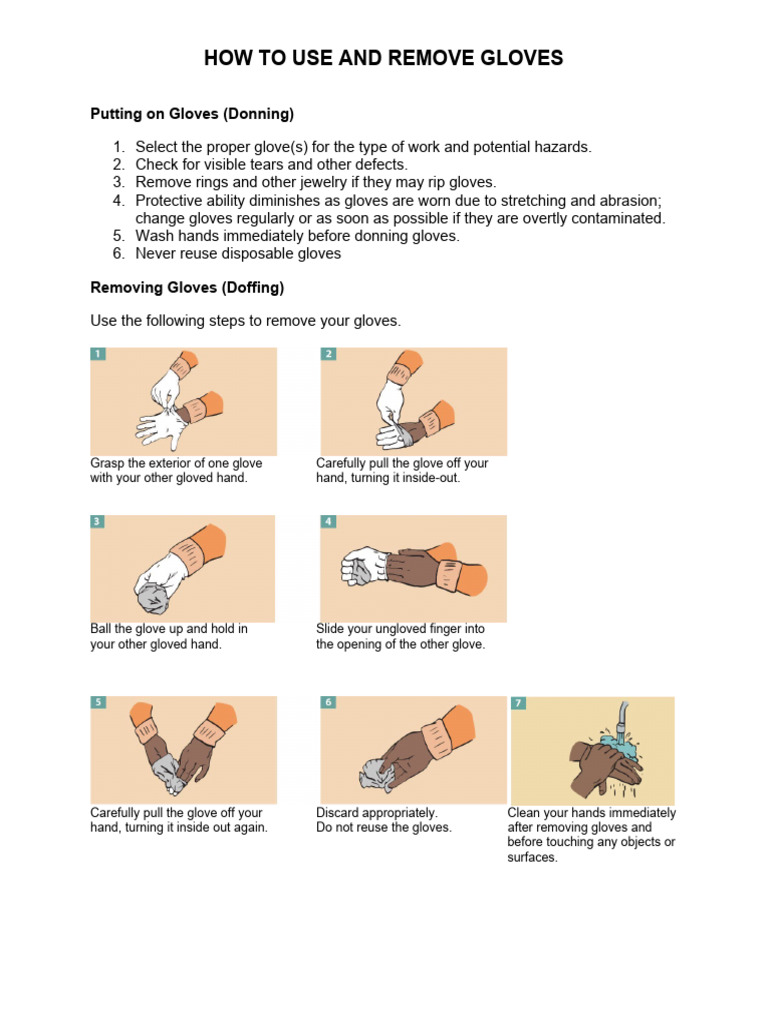 HOW TO USE AND REMOVE GLOVES

Putting on Gloves (Donning)

1. Select the proper glove(s) for the type of work and potential hazards.
2. Check for visible tears and other defects.
3. Remove rings and other jewelry if they may rip gloves.
4. Protective ability diminishes as gloves are worn due to stretching and abrasion; change gloves regularly or as soon as possible if they are overtly contaminated.
5. Wash hands immediately before donning gloves.
6. Never reuse disposable gloves

Removing Gloves (Doffing)

Use the following steps to remove your gloves.

1
Grasp the exterior of one glove with your other gloved hand.

2
Carefully pull the glove off your hand, turning it inside-out.

3
Ball the glove up and hold in your other gloved hand.

4
Slide your ungloved finger into the opening of the other glove.

5
Carefully pull the glove off your hand, turning it inside out again.

6
Discard appropriately.
Do not reuse the gloves.

7
Clean your hands immediately after removing gloves and before touching any objects or surfaces.