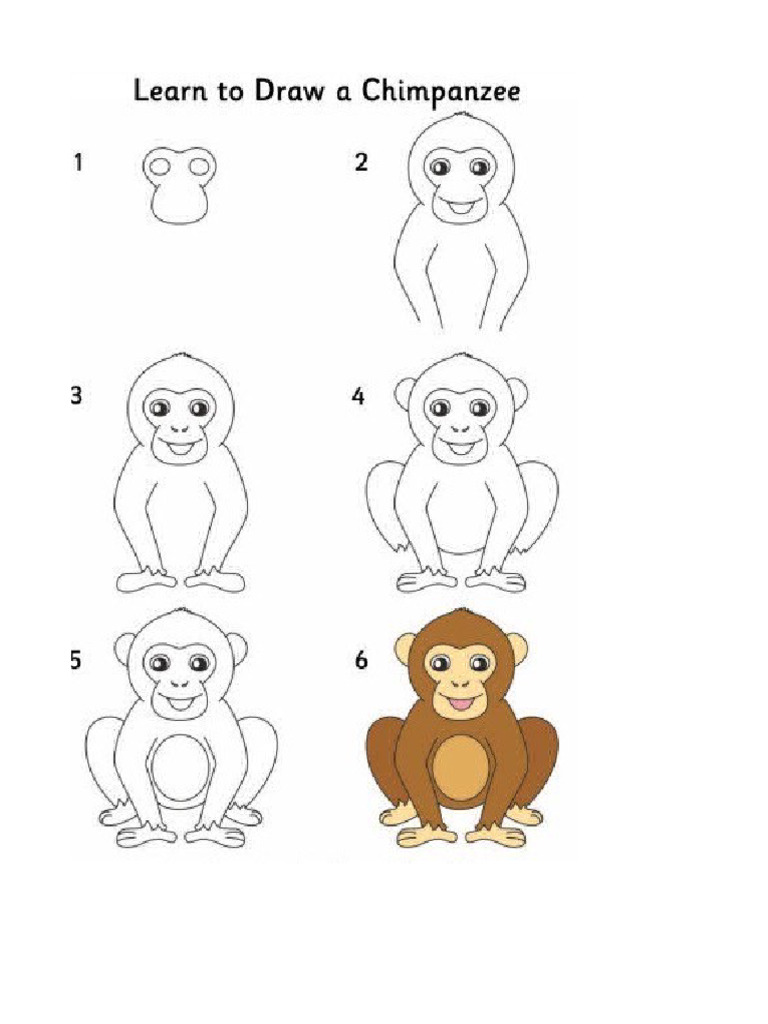 Learn to Draw a Chimpanzee

1

2

3

4

5

6