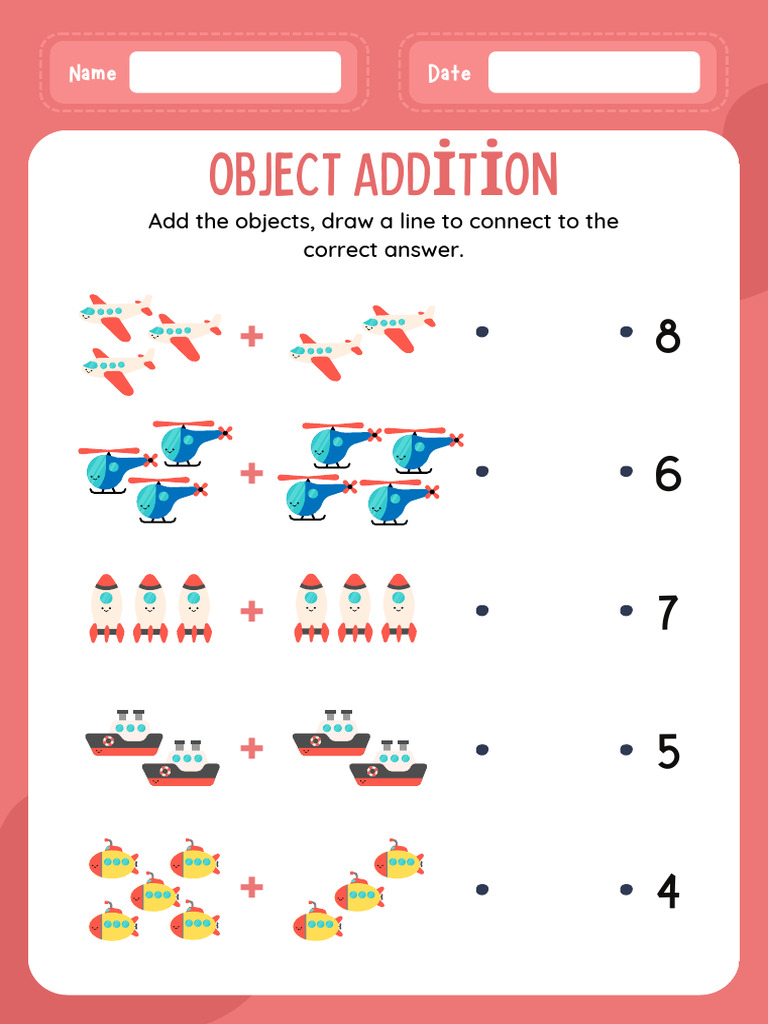 Name

Date

OBJECT ADDITION

Add the objects, draw a line to connect to the correct answer.

+ 8

+ 6

+ 7

+ 5

+ 4