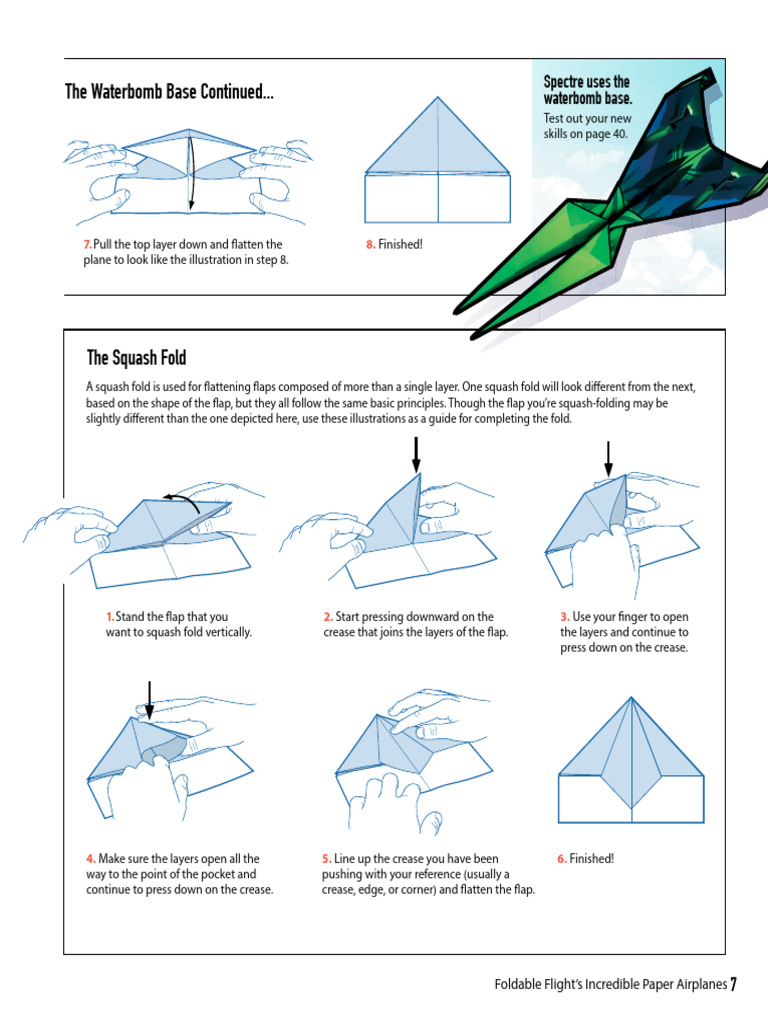 The Waterbomb Base Continued...

7. Pull the top layer down and flatten the plane to look like the illustration in step 8.

8. Finished!

Spectre uses the waterbomb base.

Test out your new skills on page 40.

The Squash Fold

A squash fold is used for flattening flaps composed of more than a single layer. One squash fold will look different from the next, based on the shape of the flap, but they all follow the same basic principles. Though the flap you're squash-folding may be slightly different than the one depicted here, use these illustrations as a guide for completing the fold.

1. Stand the flap that you want to squash fold vertically.

2. Start pressing downward on the crease that joins the layers of the flap.

3. Use your finger to open the layers and continue to press down on the crease.

4. Make sure the layers open all the way to the point of the pocket and continue to press down on the crease.

5. Line up the crease you have been pushing with your reference (usually a crease, edge, or corner) and flatten the flap.

6. Finished!

Foldable Flight's Incredible Paper Airplanes 7