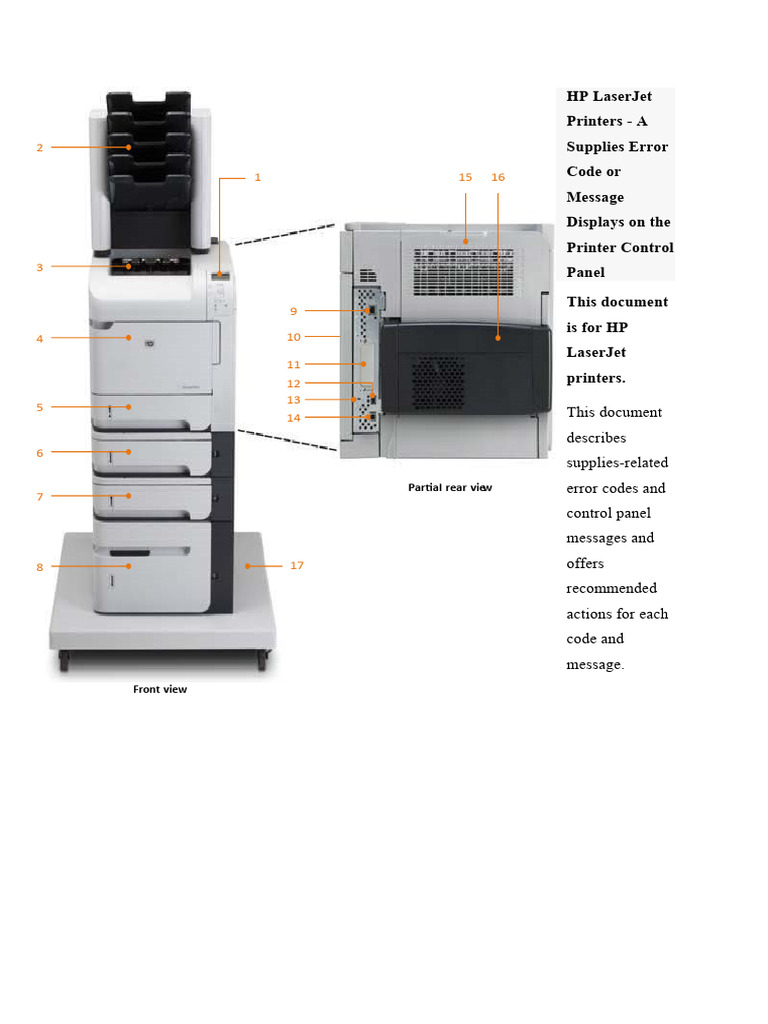 2
1
3
4
5
6
7
8
17
Front view

15 16
9
10
11
12
13
14
Partial rear view

HP LaserJet Printers - A Supplies Error Code or Message Displays on the Printer Control Panel

This document is for HP LaserJet printers.

This document describes supplies-related error codes and control panel messages and offers recommended actions for each code and message.