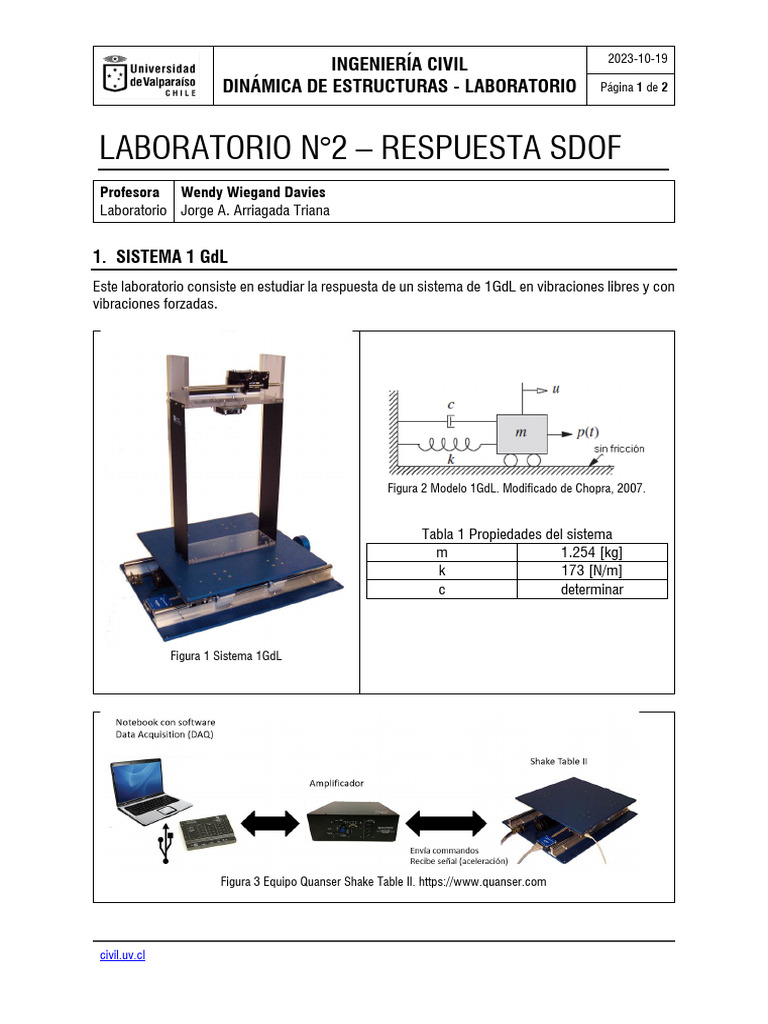 Universidad de Valparaíso CHILE

INGENIERÍA CIVIL
DINÁMICA DE ESTRUCTURAS - LABORATORIO

2023-10-19

Página 1 de 2

LABORATORIO N°2 – RESPUESTA SDOF

| Profesora | Wendy Wiegand Davies |
|---|---|
| Laboratorio | Jorge A. Arriagada Triana |

1. SISTEMA 1 GdL

Este laboratorio consiste en estudiar la respuesta de un sistema de 1GdL en vibraciones libres y con vibraciones forzadas.

Figura 1 Sistema 1GdL

$u$

$c$

$m$

$p(t)$

$k$

sin fricción

Figura 2 Modelo 1GdL. Modificado de Chopra, 2007.

Tabla 1 Propiedades del sistema

| m | 1.254 [kg] |
|---|---|
| k | 173 [N/m] |
| c | determinar |

Notebook con software
Data Acquisition (DAQ)

Amplificador

Shake Table II

Envía commandos
Recibe señal (aceleración)

Figura 3 Equipo Quanser Shake Table II. https://www.quanser.com

civil.uv.cl