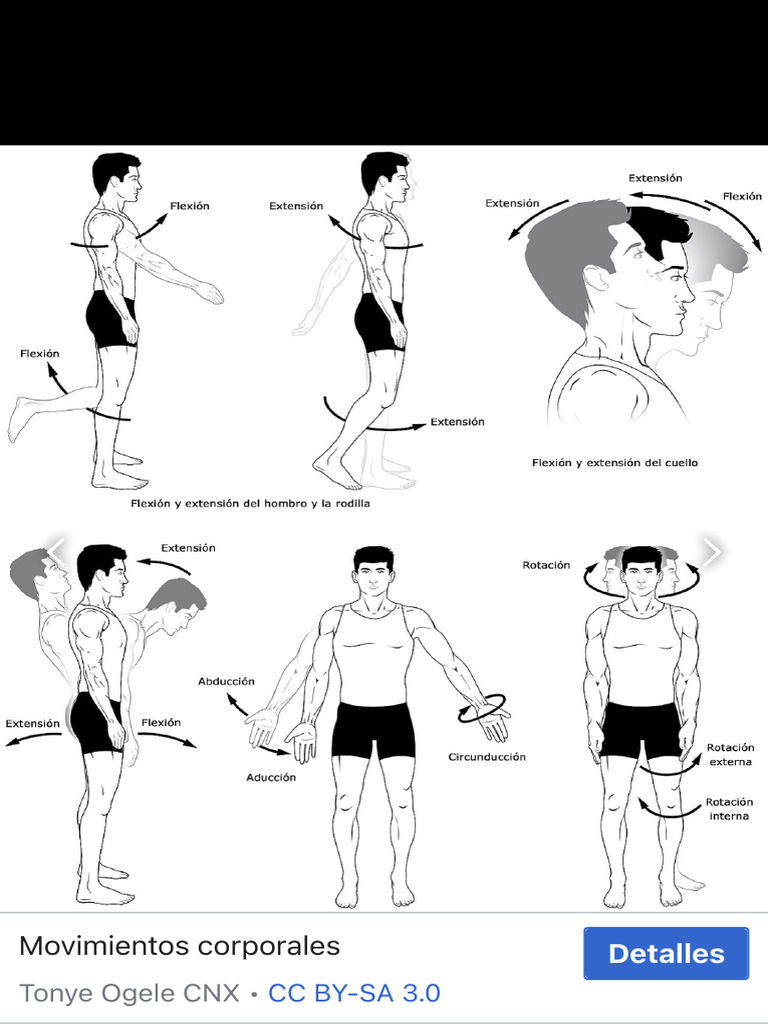 Flexión

Flexión

Extensión

Extensión

Flexión y extensión del hombro y la rodilla

Extensión

Extensión

Flexión

Flexión y extensión del cuello

Extensión

Extensión

Flexión

Abducción

Aducción

Circunducción

Rotación

Rotación externa

Rotación interna

Movimientos corporales

Tonye Ogele CNX • CC BY-SA 3.0

Detalles