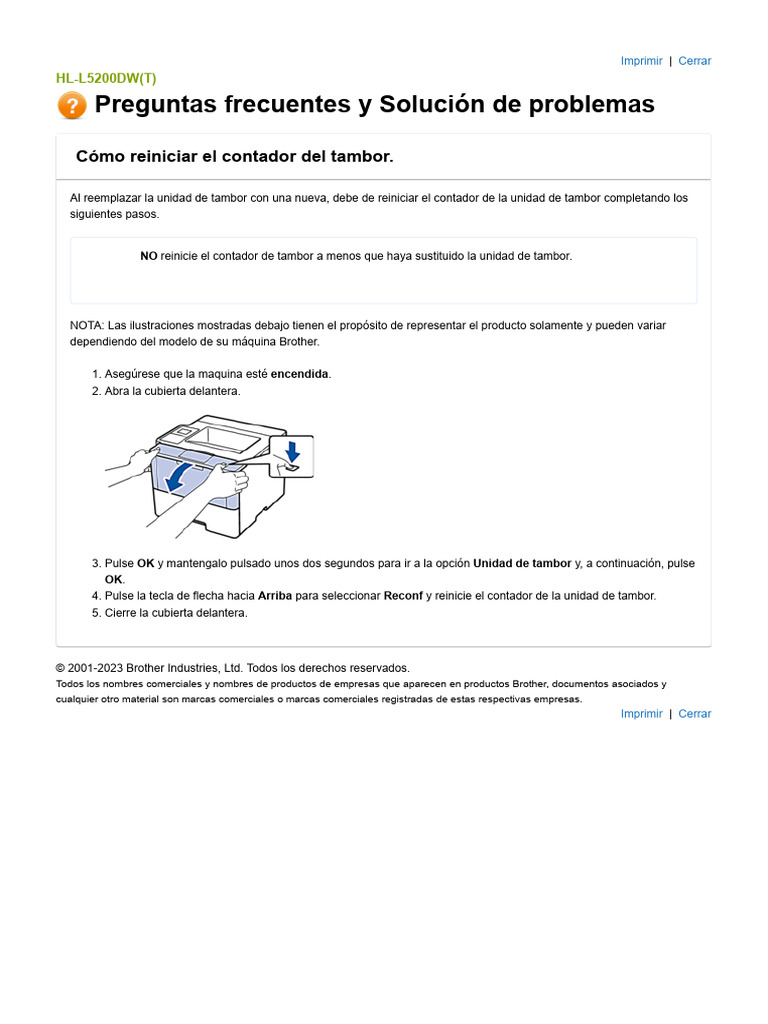 Imprimir | Cerrar

HL-L5200DW(T)

Preguntas frecuentes y Solución de problemas

Cómo reiniciar el contador del tambor.

Al reemplazar la unidad de tambor con una nueva, debe de reiniciar el contador de la unidad de tambor completando los siguientes pasos.

NO reinicie el contador de tambor a menos que haya sustituido la unidad de tambor.

NOTA: Las ilustraciones mostradas debajo tienen el propósito de representar el producto solamente y pueden variar dependiendo del modelo de su máquina Brother.

1. Asegúrese que la maquina esté encendida.
2. Abra la cubierta delantera.

3. Pulse OK y mantengalo pulsado unos dos segundos para ir a la opción Unidad de tambor y, a continuación, pulse OK.
4. Pulse la tecla de flecha hacia Arriba para seleccionar Reconf y reinicie el contador de la unidad de tambor.
5. Cierre la cubierta delantera.

© 2001-2023 Brother Industries, Ltd. Todos los derechos reservados.
Todos los nombres comerciales y nombres de productos de empresas que aparecen en productos Brother, documentos asociados y cualquier otro material son marcas comerciales o marcas comerciales registradas de estas respectivas empresas.

Imprimir | Cerrar