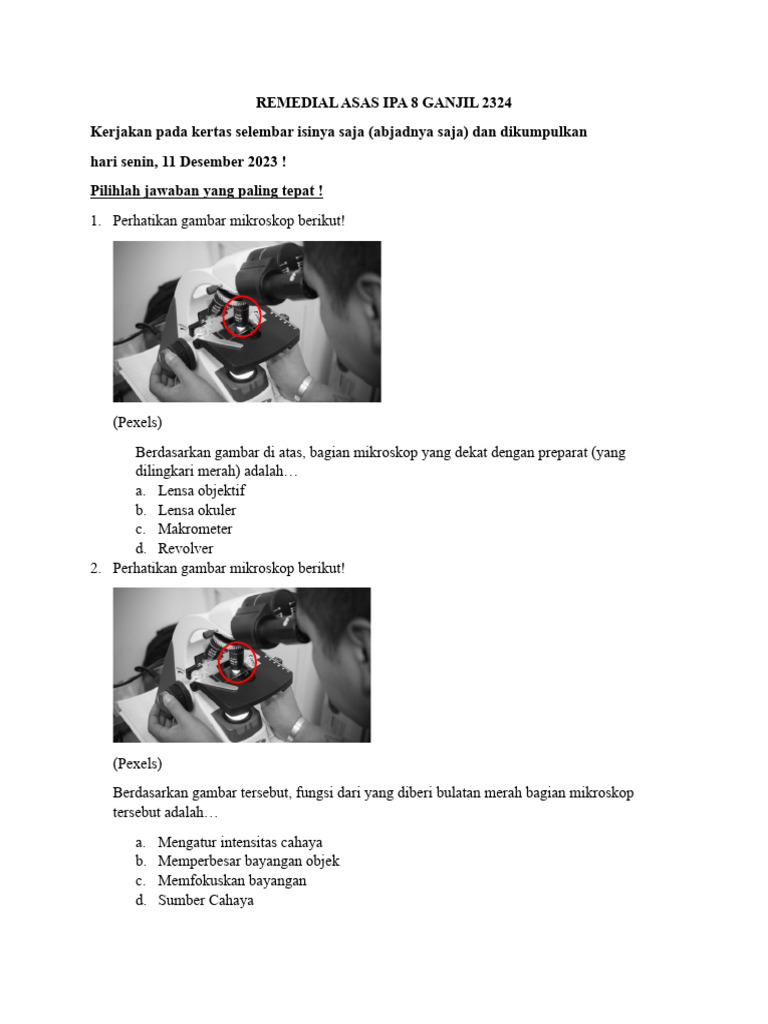 REMEDIAL ASAS IPA 8 GANJIL 2324

Kerjakan pada kertas selembar isinya saja (abjadnya saja) dan dikumpulkan hari senin, 11 Desember 2023 !

Pilihlah jawaban yang paling tepat !

1. Perhatikan gambar mikroskop berikut!

(Pexels)

Berdasarkan gambar di atas, bagian mikroskop yang dekat dengan preparat (yang dilingkari merah) adalah…
a. Lensa objektif
b. Lensa okuler
c. Makrometer
d. Revolver

2. Perhatikan gambar mikroskop berikut!

(Pexels)

Berdasarkan gambar tersebut, fungsi dari yang diberi bulatan merah bagian mikroskop tersebut adalah…

a. Mengatur intensitas cahaya
b. Memperbesar bayangan objek
c. Memfokuskan bayangan
d. Sumber Cahaya