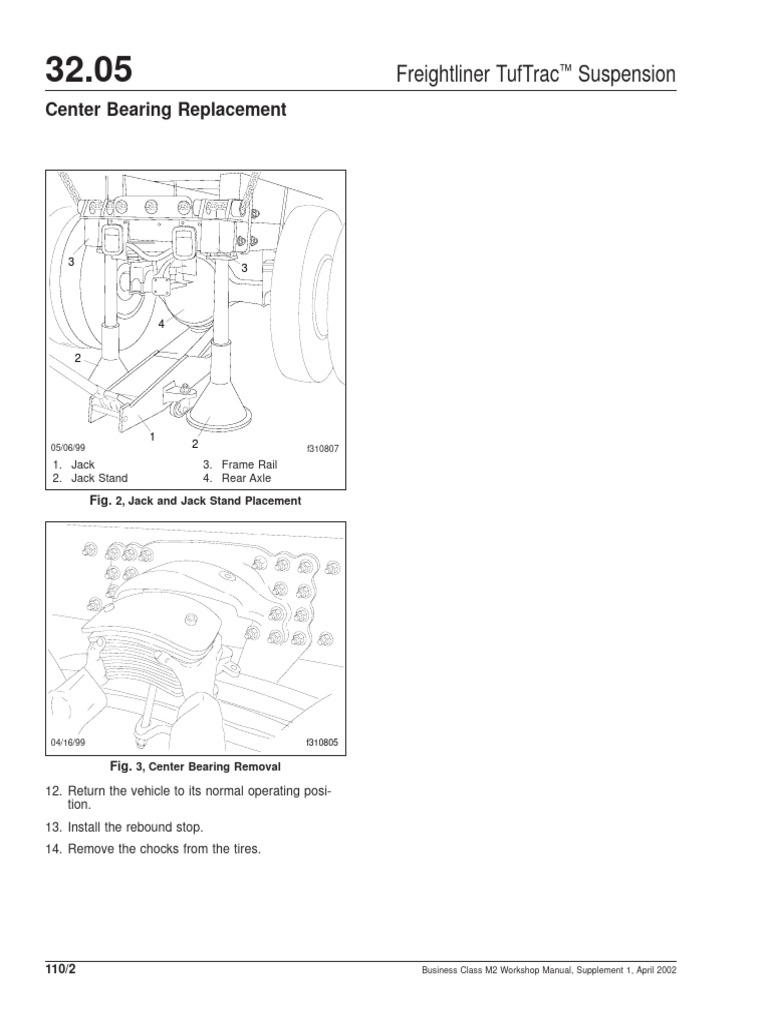 32.05

Freightliner TufTrac™ Suspension

Center Bearing Replacement

3
3
4
2
1
2

05/06/99

f310807

1. Jack
2. Jack Stand
3. Frame Rail
4. Rear Axle

Fig. 2, Jack and Jack Stand Placement

04/16/99

f310805

Fig. 3, Center Bearing Removal

12. Return the vehicle to its normal operating position.

13. Install the rebound stop.

14. Remove the chocks from the tires.

110/2

Business Class M2 Workshop Manual, Supplement 1, April 2002