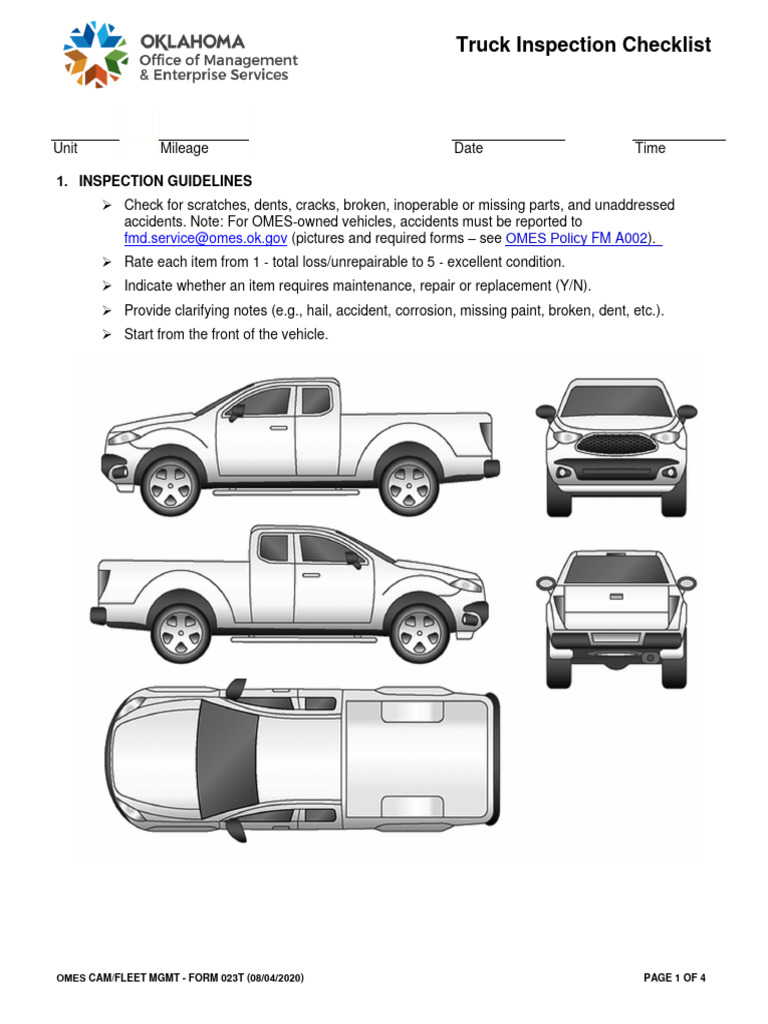 OKLAHOMA
Office of Management
& Enterprise Services

Truck Inspection Checklist

Unit Mileage Date Time

1. INSPECTION GUIDELINES

➢ Check for scratches, dents, cracks, broken, inoperable or missing parts, and unaddressed accidents. Note: For OMES-owned vehicles, accidents must be reported to fmd.service@omes.ok.gov (pictures and required forms – see OMES Policy FM A002).
➢ Rate each item from 1 - total loss/unrepairable to 5 - excellent condition.
➢ Indicate whether an item requires maintenance, repair or replacement (Y/N).
➢ Provide clarifying notes (e.g., hail, accident, corrosion, missing paint, broken, dent, etc.).
➢ Start from the front of the vehicle.

OMES CAM/FLEET MGMT - FORM 023T (08/04/2020)

PAGE 1 OF 4