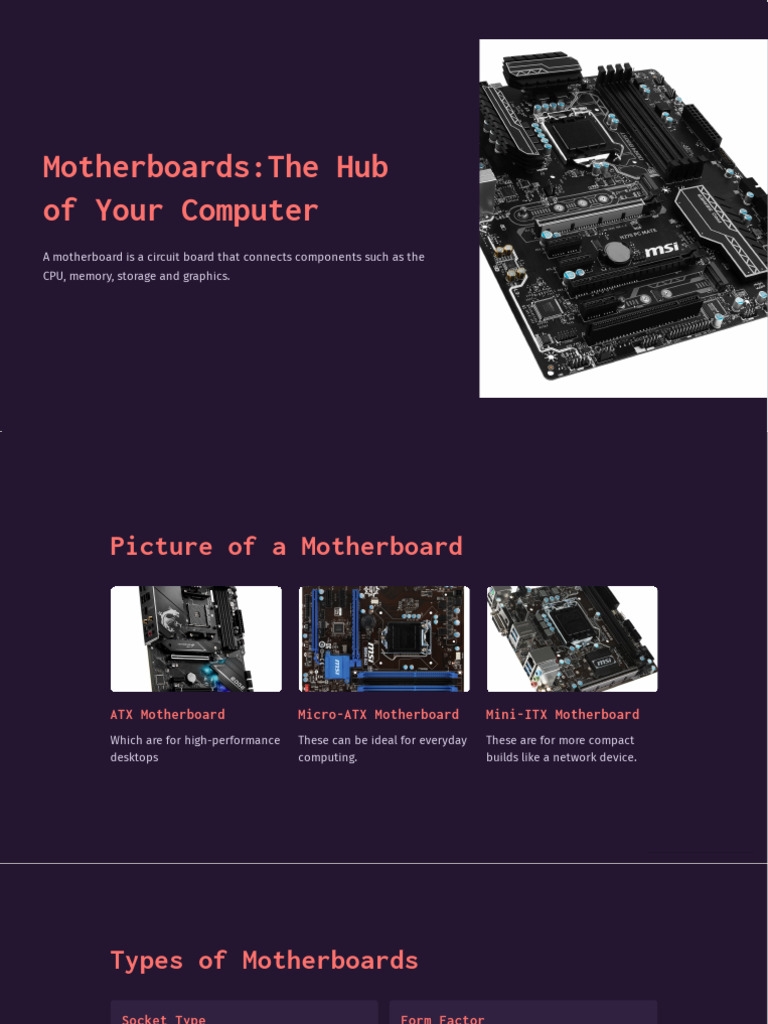 Motherboards:The Hub of Your Computer

A motherboard is a circuit board that connects components such as the CPU, memory, storage and graphics.

msi

Picture of a Motherboard

ATX Motherboard

Which are for high-performance desktops

Micro-ATX Motherboard

These can be ideal for everyday computing.

Mini-ITX Motherboard

These are for more compact builds like a network device.

Types of Motherboards

Socket Type

Form Factor