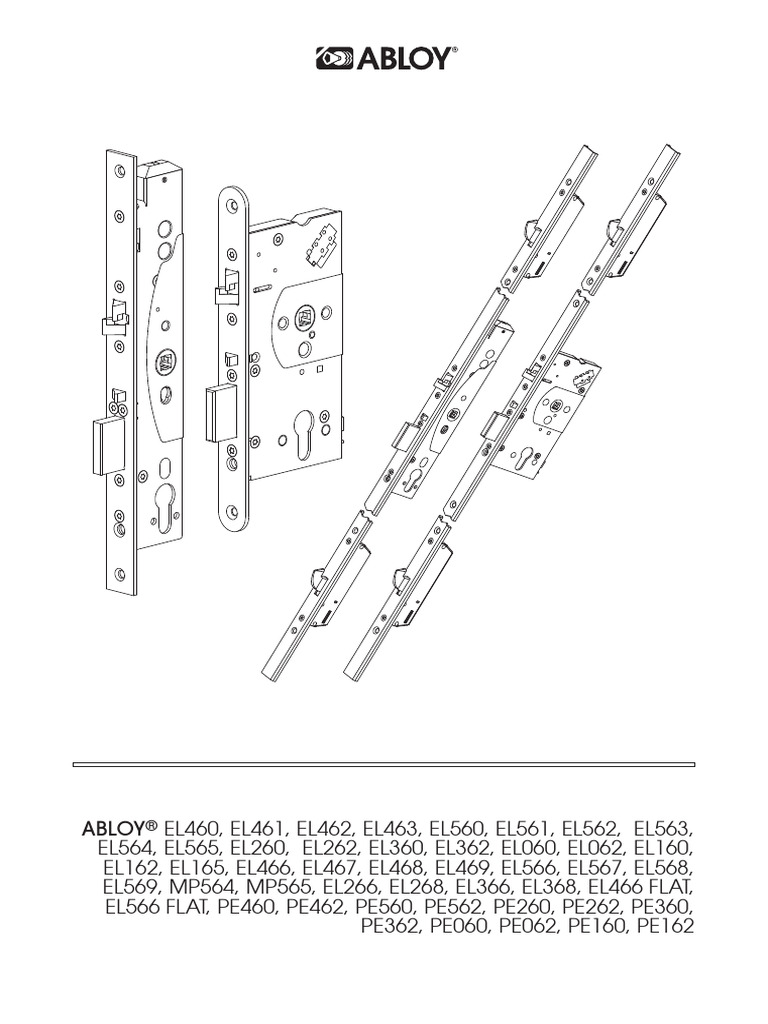 ABLOY®

ABLOY® EL460, EL461, EL462, EL463, EL560, EL561, EL562, EL563, EL564, EL565, EL260, EL262, EL360, EL362, EL060, EL062, EL160, EL162, EL165, EL466, EL467, EL468, EL469, EL566, EL567, EL568, EL569, MP564, MP565, EL266, EL268, EL366, EL368, EL466 FLAT, EL566 FLAT, PE460, PE462, PE560, PE562, PE260, PE262, PE360, PE362, PE060, PE062, PE160, PE162