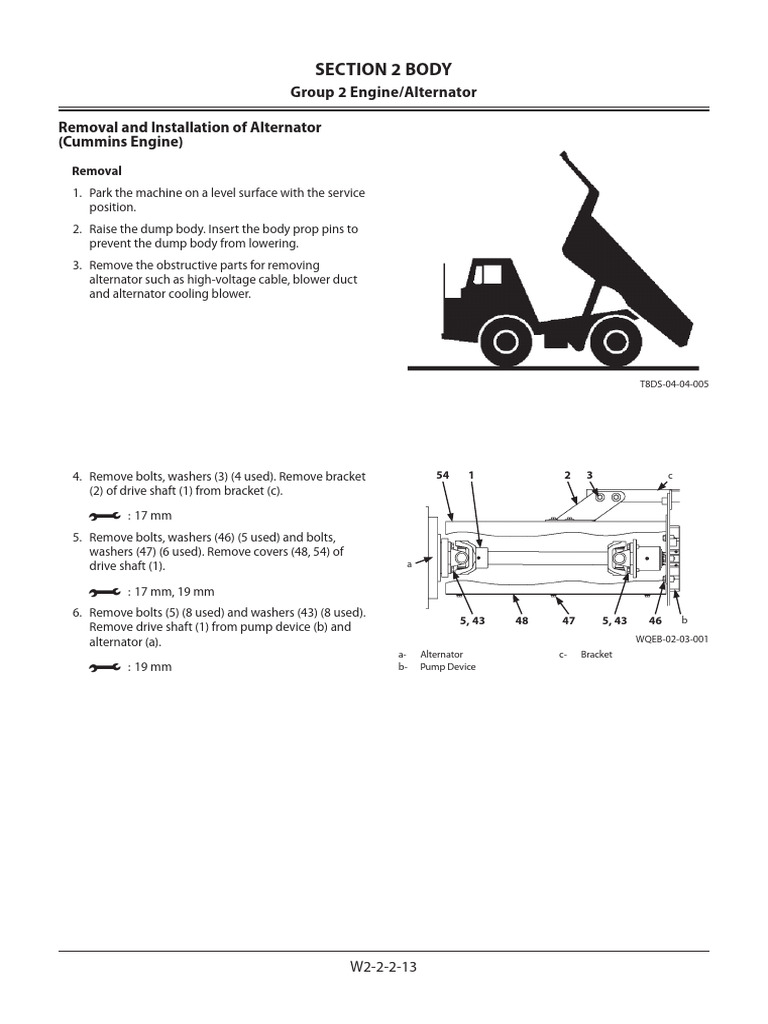 SECTION 2 BODY

Group 2 Engine/Alternator

Removal and Installation of Alternator (Cummins Engine)

Removal

1. Park the machine on a level surface with the service position.

2. Raise the dump body. Insert the body prop pins to prevent the dump body from lowering.

3. Remove the obstructive parts for removing alternator such as high-voltage cable, blower duct and alternator cooling blower.

T8DS-04-04-005

4. Remove bolts, washers (3) (4 used). Remove bracket (2) of drive shaft (1) from bracket (c).

: 17 mm

5. Remove bolts, washers (46) (5 used) and bolts, washers (47) (6 used). Remove covers (48, 54) of drive shaft (1).

: 17 mm, 19 mm

6. Remove bolts (5) (8 used) and washers (43) (8 used). Remove drive shaft (1) from pump device (b) and alternator (a).

: 19 mm

54 1 2 3 c

a

5, 43 48 47 5, 43 46 b

WQEB-02-03-001

a- Alternator
b- Pump Device
c- Bracket

W2-2-2-13