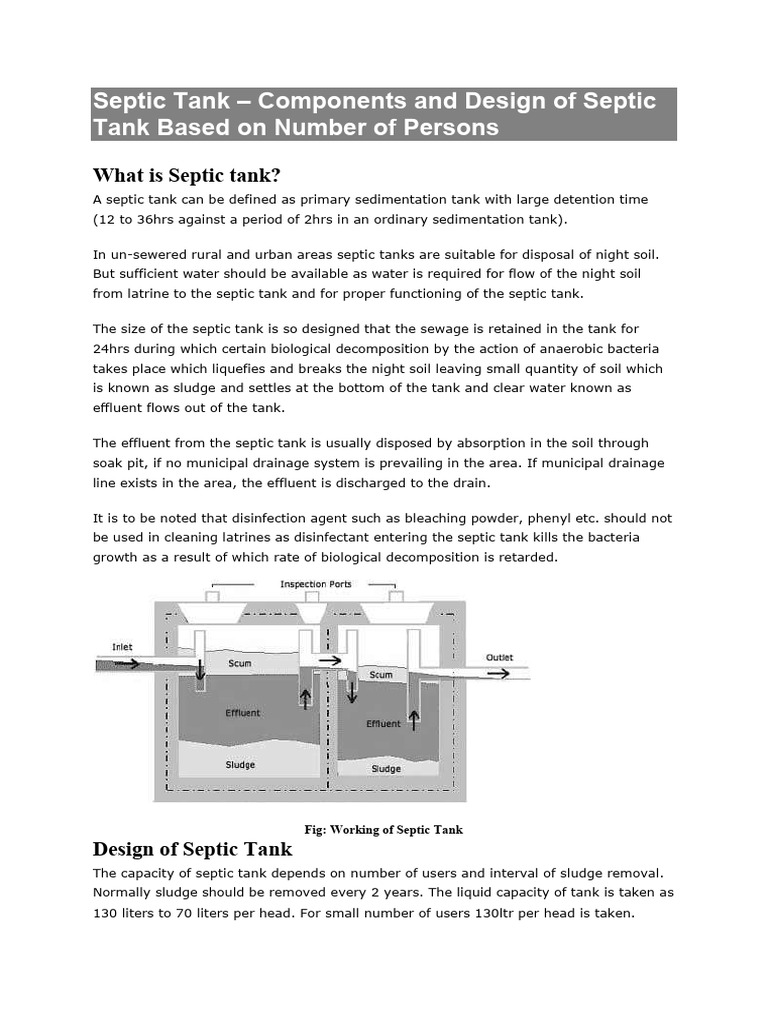 Septic Tank – Components and Design of Septic Tank Based on Number of Persons

What is Septic tank?

A septic tank can be defined as primary sedimentation tank with large detention time (12 to 36hrs against a period of 2hrs in an ordinary sedimentation tank).

In un-sewered rural and urban areas septic tanks are suitable for disposal of night soil. But sufficient water should be available as water is required for flow of the night soil from latrine to the septic tank and for proper functioning of the septic tank.

The size of the septic tank is so designed that the sewage is retained in the tank for 24hrs during which certain biological decomposition by the action of anaerobic bacteria takes place which liquefies and breaks the night soil leaving small quantity of soil which is known as sludge and settles at the bottom of the tank and clear water known as effluent flows out of the tank.

The effluent from the septic tank is usually disposed by absorption in the soil through soak pit, if no municipal drainage system is prevailing in the area. If municipal drainage line exists in the area, the effluent is discharged to the drain.

It is to be noted that disinfection agent such as bleaching powder, phenyl etc. should not be used in cleaning latrines as disinfectant entering the septic tank kills the bacteria growth as a result of which rate of biological decomposition is retarded.

Inspection Ports

Inlet

Scum

Effluent

Sludge

Scum

Effluent

Sludge

Outlet

Fig: Working of Septic Tank

Design of Septic Tank

The capacity of septic tank depends on number of users and interval of sludge removal. Normally sludge should be removed every 2 years. The liquid capacity of tank is taken as 130 liters to 70 liters per head. For small number of users 130ltr per head is taken.