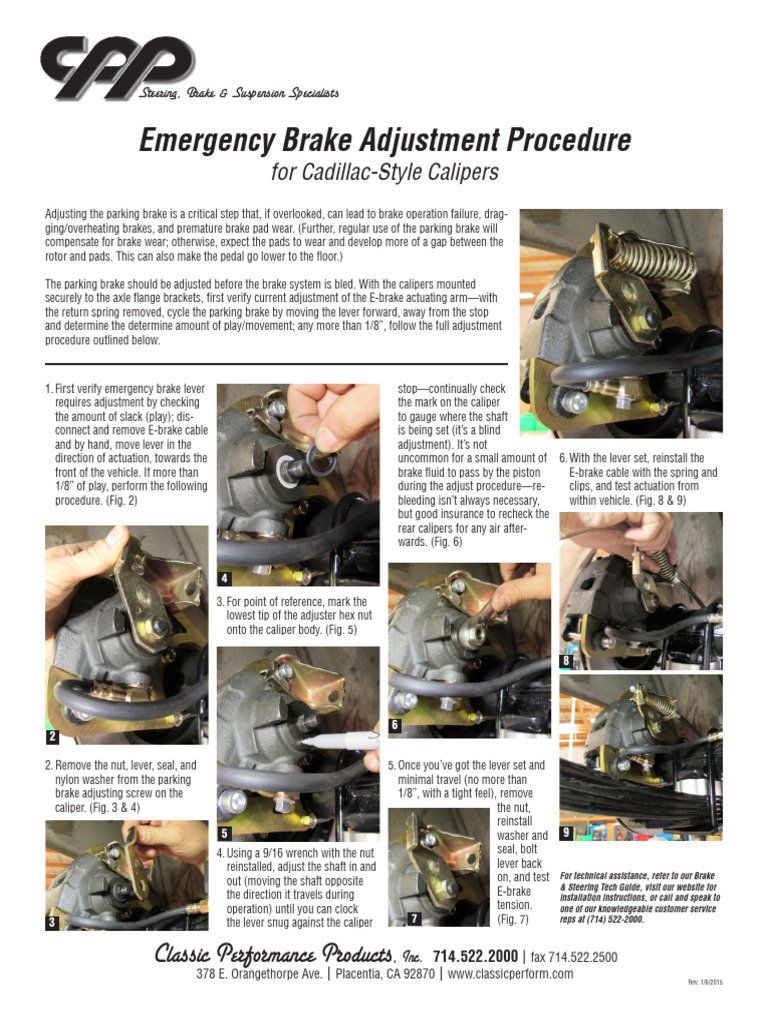 CPP
Steering, Brake & Suspension Specialists

Emergency Brake Adjustment Procedure
for Cadillac-Style Calipers

Adjusting the parking brake is a critical step that, if overlooked, can lead to brake operation failure, dragging/overheating brakes, and premature brake pad wear. (Further, regular use of the parking brake will compensate for brake wear; otherwise, expect the pads to wear and develop more of a gap between the rotor and pads. This can also make the pedal go lower to the floor.)

The parking brake should be adjusted before the brake system is bled. With the calipers mounted securely to the axle flange brackets, first verify current adjustment of the E-brake actuating arm—with the return spring removed, cycle the parking brake by moving the lever forward, away from the stop and determine the determine amount of play/movement; any more than 1/8", follow the full adjustment procedure outlined below.

1. First verify emergency brake lever requires adjustment by checking the amount of slack (play); disconnect and remove E-brake cable and by hand, move lever in the direction of actuation, towards the front of the vehicle. If more than 1/8" of play, perform the following procedure. (Fig. 2)

2

2. Remove the nut, lever, seal, and nylon washer from the parking brake adjusting screw on the caliper. (Fig. 3 & 4)

3

4

3. For point of reference, mark the lowest tip of the adjuster hex nut onto the caliper body. (Fig. 5)

5

4. Using a 9/16 wrench with the nut reinstalled, adjust the shaft in and out (moving the shaft opposite the direction it travels during operation) until you can clock the lever snug against the caliper stop—continually check the mark on the caliper to gauge where the shaft is being set (it's a blind adjustment). It's not uncommon for a small amount of brake fluid to pass by the piston during the adjust procedure—rebleeding isn't always necessary, but good insurance to recheck the rear calipers for any air afterwards. (Fig. 6)

6

5. Once you've got the lever set and minimal travel (no more than 1/8", with a tight feel), remove the nut, reinstall washer and seal, bolt lever back on, and test E-brake tension. (Fig. 7)

7

6. With the lever set, reinstall the E-brake cable with the spring and clips, and test actuation from within vehicle. (Fig. 8 & 9)

8

9

For technical assistance, refer to our Brake & Steering Tech Guide, visit our website for installation instructions, or call and speak to one of our knowledgeable customer service reps at (714) 522-2000.

Classic Performance Products, Inc. 714.522.2000 | fax 714.522.2500
378 E. Orangethorpe Ave. | Placentia, CA 92870 | www.classicperform.com

Rev. 1/6/2015