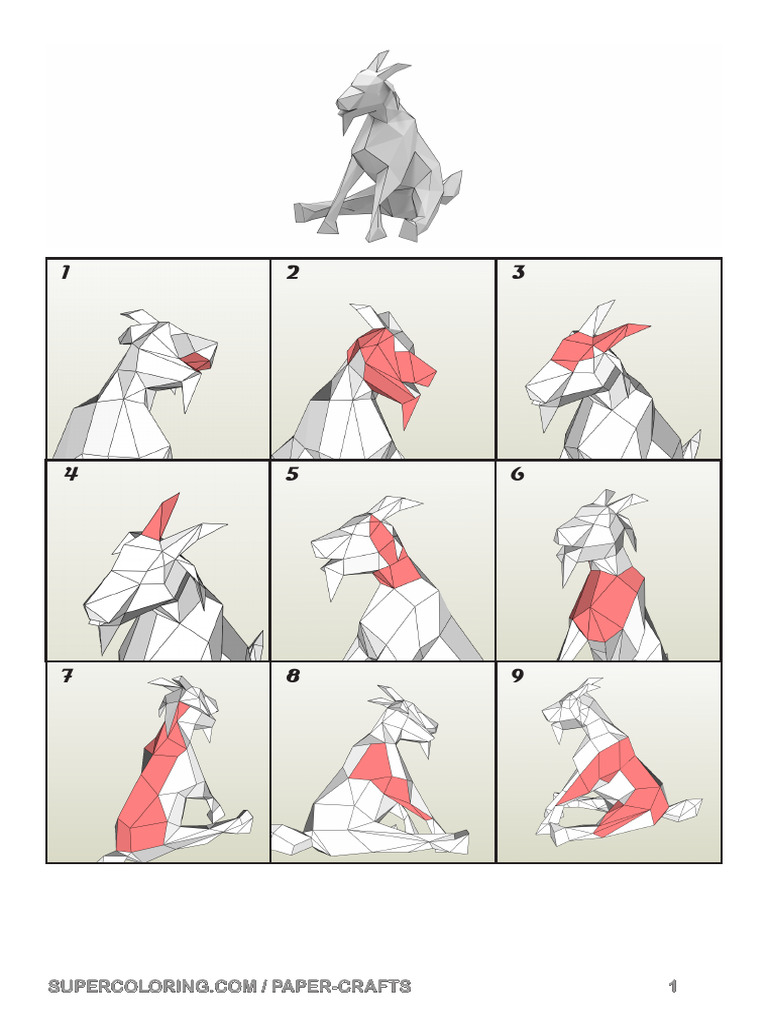 1

2

3

4

5

6

7

8

9

SUPERCOLORING.COM / PAPER-CRAFTS

1