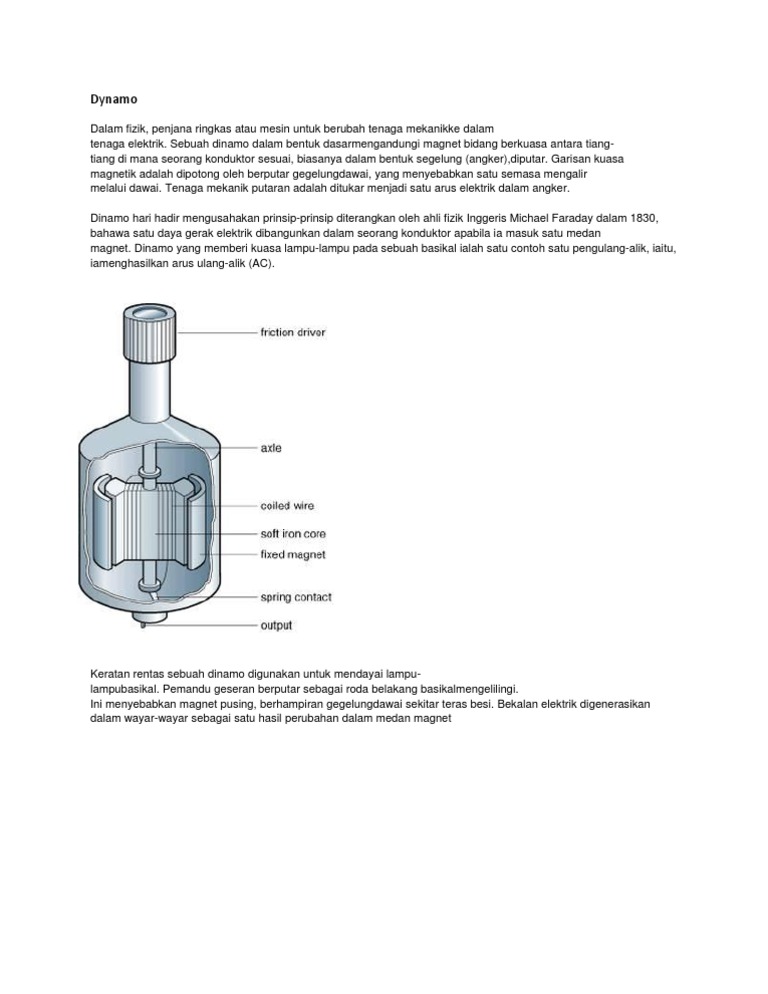 Dynamo

Dalam fizik, penjana ringkas atau mesin untuk berubah tenaga mekanikke dalam tenaga elektrik. Sebuah dinamo dalam bentuk dasarmengandungi magnet bidang berkuasa antara tiang-tiang di mana seorang konduktor sesuai, biasanya dalam bentuk segelung (angker),diputar. Garisan kuasa magnetik adalah dipotong oleh berputar gegelungdawai, yang menyebabkan satu semasa mengalir melalui dawai. Tenaga mekanik putaran adalah ditukar menjadi satu arus elektrik dalam angker.

Dinamo hari hadir mengusahakan prinsip-prinsip diterangkan oleh ahli fizik Inggeris Michael Faraday dalam 1830, bahawa satu daya gerak elektrik dibangunkan dalam seorang konduktor apabila ia masuk satu medan magnet. Dinamo yang memberi kuasa lampu-lampu pada sebuah basikal ialah satu contoh satu pengulang-alik, iaitu, iamenghasilkan arus ulang-alik (AC).

friction driver
axle
coiled wire
soft iron core
fixed magnet
spring contact
output

Keratan rentas sebuah dinamo digunakan untuk mendayai lampu-lampubasikal. Pemandu geseran berputar sebagai roda belakang basikalmengelilingi.
Ini menyebabkan magnet pusing, berhampiran gegelungdawai sekitar teras besi. Bekalan elektrik digenerasikan dalam wayar-wayar sebagai satu hasil perubahan dalam medan magnet