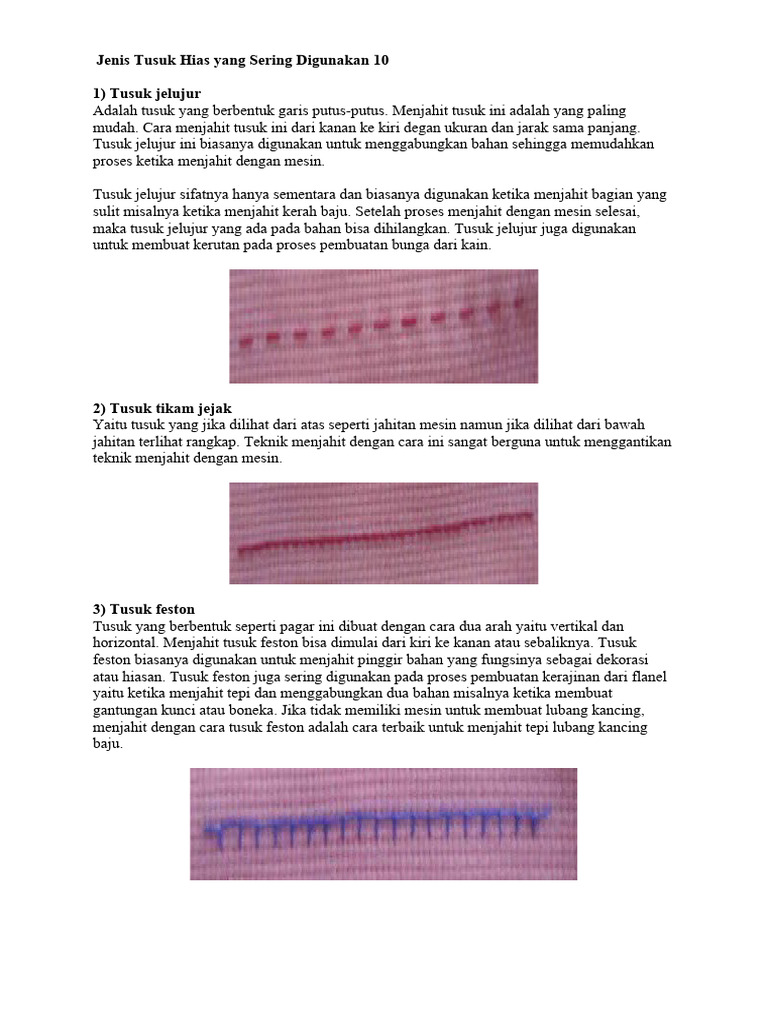 Jenis Tusuk Hias yang Sering Digunakan 10

1) Tusuk jelujur
Adalah tusuk yang berbentuk garis putus-putus. Menjahit tusuk ini adalah yang paling mudah. Cara menjahit tusuk ini dari kanan ke kiri degan ukuran dan jarak sama panjang. Tusuk jelujur ini biasanya digunakan untuk menggabungkan bahan sehingga memudahkan proses ketika menjahit dengan mesin.

Tusuk jelujur sifatnya hanya sementara dan biasanya digunakan ketika menjahit bagian yang sulit misalnya ketika menjahit kerah baju. Setelah proses menjahit dengan mesin selesai, maka tusuk jelujur yang ada pada bahan bisa dihilangkan. Tusuk jelujur juga digunakan untuk membuat kerutan pada proses pembuatan bunga dari kain.

2) Tusuk tikam jejak
Yaitu tusuk yang jika dilihat dari atas seperti jahitan mesin namun jika dilihat dari bawah jahitan terlihat rangkap. Teknik menjahit dengan cara ini sangat berguna untuk menggantikan teknik menjahit dengan mesin.

3) Tusuk feston
Tusuk yang berbentuk seperti pagar ini dibuat dengan cara dua arah yaitu vertikal dan horizontal. Menjahit tusuk feston bisa dimulai dari kiri ke kanan atau sebaliknya. Tusuk feston biasanya digunakan untuk menjahit pinggir bahan yang fungsinya sebagai dekorasi atau hiasan. Tusuk feston juga sering digunakan pada proses pembuatan kerajinan dari flanel yaitu ketika menjahit tepi dan menggabungkan dua bahan misalnya ketika membuat gantungan kunci atau boneka. Jika tidak memiliki mesin untuk membuat lubang kancing, menjahit dengan cara tusuk feston adalah cara terbaik untuk menjahit tepi lubang kancing baju.