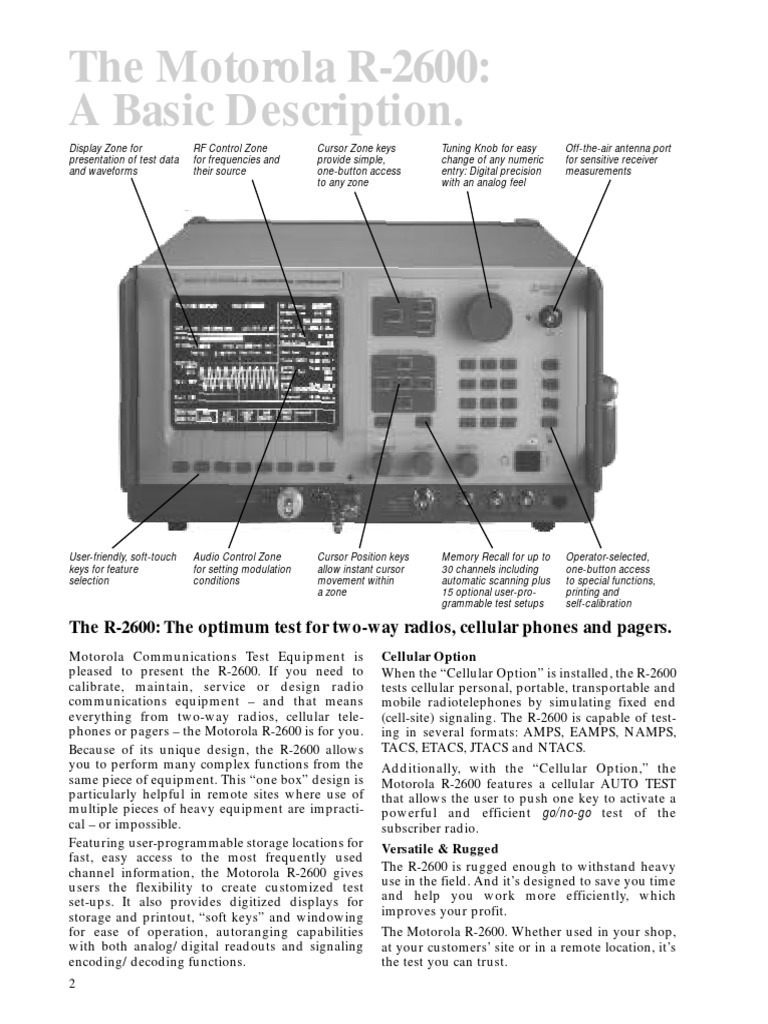 The Motorola R-2600: A Basic Description.

Display Zone for presentation of test data and waveforms

RF Control Zone for frequencies and their source

Cursor Zone keys provide simple, one-button access to any zone

Tuning Knob for easy change of any numeric entry: Digital precision with an analog feel

Off-the-air antenna port for sensitive receiver measurements

User-friendly, soft-touch keys for feature selection

Audio Control Zone for setting modulation conditions

Cursor Position keys allow instant cursor movement within a zone

Memory Recall for up to 30 channels including automatic scanning plus 15 optional user-programmable test setups

Operator-selected, one-button access to special functions, printing and self-calibration

The R-2600: The optimum test for two-way radios, cellular phones and pagers.

Motorola Communications Test Equipment is pleased to present the R-2600. If you need to calibrate, maintain, service or design radio communications equipment – and that means everything from two-way radios, cellular telephones or pagers – the Motorola R-2600 is for you.

Because of its unique design, the R-2600 allows you to perform many complex functions from the same piece of equipment. This “one box” design is particularly helpful in remote sites where use of multiple pieces of heavy equipment are impractical – or impossible.

Featuring user-programmable storage locations for fast, easy access to the most frequently used channel information, the Motorola R-2600 gives users the flexibility to create customized test set-ups. It also provides digitized displays for storage and printout, “soft keys” and windowing for ease of operation, autoranging capabilities with both analog/ digital readouts and signaling encoding/ decoding functions.

Cellular Option

When the “Cellular Option” is installed, the R-2600 tests cellular personal, portable, transportable and mobile radiotelephones by simulating fixed end (cell-site) signaling. The R-2600 is capable of testing in several formats: AMPS, EAMPS, NAMPS, TACS, ETACS, JTACS and NTACS.

Additionally, with the “Cellular Option,” the Motorola R-2600 features a cellular AUTO TEST that allows the user to push one key to activate a powerful and efficient go/no-go test of the subscriber radio.

Versatile & Rugged

The R-2600 is rugged enough to withstand heavy use in the field. And it’s designed to save you time and help you work more efficiently, which improves your profit.

The Motorola R-2600. Whether used in your shop, at your customers’ site or in a remote location, it’s the test you can trust.

2