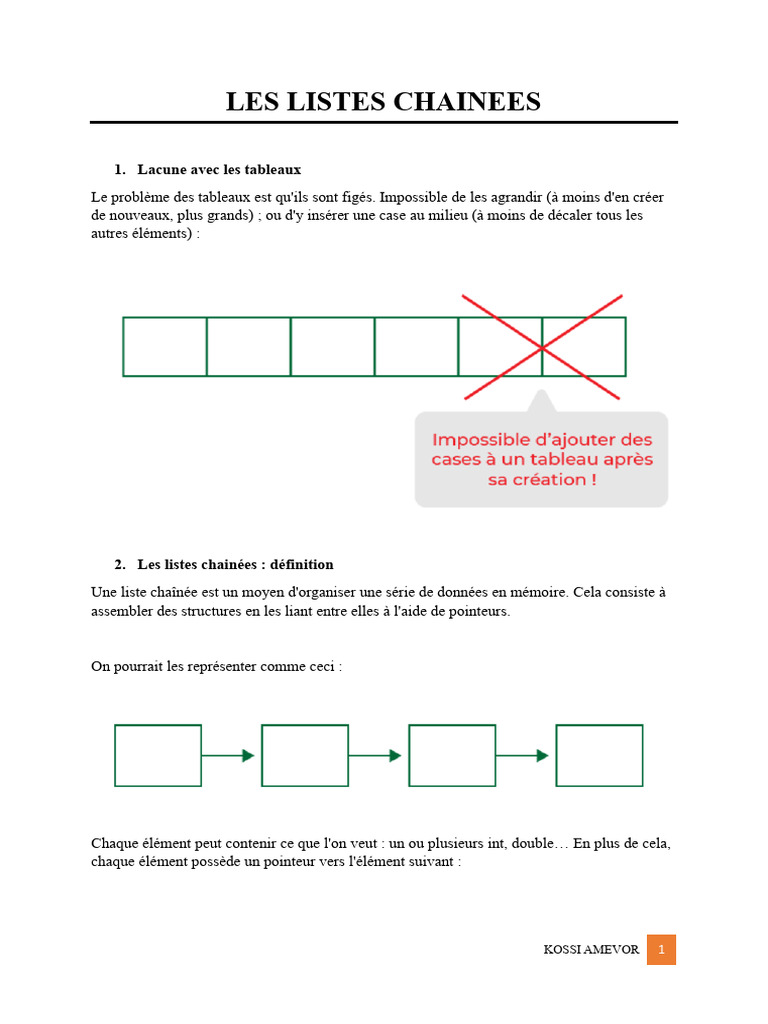 LES LISTES CHAINEES

1. Lacune avec les tableaux

Le problème des tableaux est qu'ils sont figés. Impossible de les agrandir (à moins d'en créer de nouveaux, plus grands) ; ou d'y insérer une case au milieu (à moins de décaler tous les autres éléments) :

Impossible d'ajouter des cases à un tableau après sa création !

2. Les listes chainées : définition

Une liste chaînée est un moyen d'organiser une série de données en mémoire. Cela consiste à assembler des structures en les liant entre elles à l'aide de pointeurs.

On pourrait les représenter comme ceci :

Chaque élément peut contenir ce que l'on veut : un ou plusieurs int, double… En plus de cela, chaque élément possède un pointeur vers l'élément suivant :

KOSSI AMEVOR 1