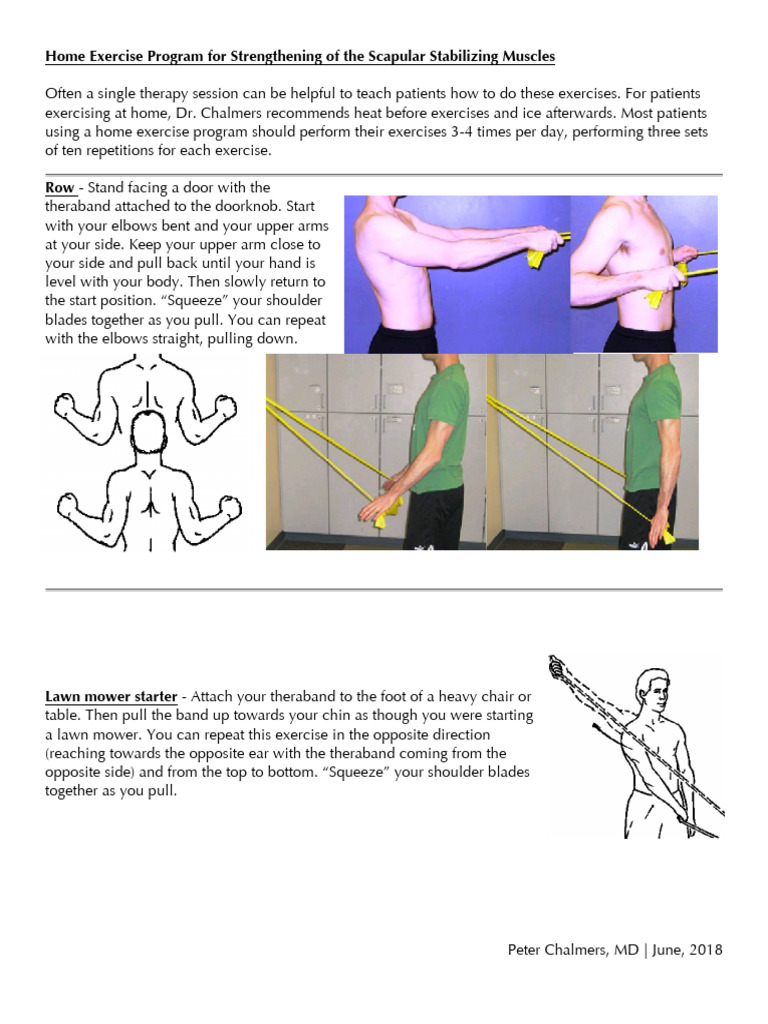 Home Exercise Program for Strengthening of the Scapular Stabilizing Muscles

Often a single therapy session can be helpful to teach patients how to do these exercises. For patients exercising at home, Dr. Chalmers recommends heat before exercises and ice afterwards. Most patients using a home exercise program should perform their exercises 3-4 times per day, performing three sets of ten repetitions for each exercise.

Row - Stand facing a door with the theraband attached to the doorknob. Start with your elbows bent and your upper arms at your side. Keep your upper arm close to your side and pull back until your hand is level with your body. Then slowly return to the start position. "Squeeze" your shoulder blades together as you pull. You can repeat with the elbows straight, pulling down.

Lawn mower starter - Attach your theraband to the foot of a heavy chair or table. Then pull the band up towards your chin as though you were starting a lawn mower. You can repeat this exercise in the opposite direction (reaching towards the opposite ear with the theraband coming from the opposite side) and from the top to bottom. "Squeeze" your shoulder blades together as you pull.

Peter Chalmers, MD | June, 2018