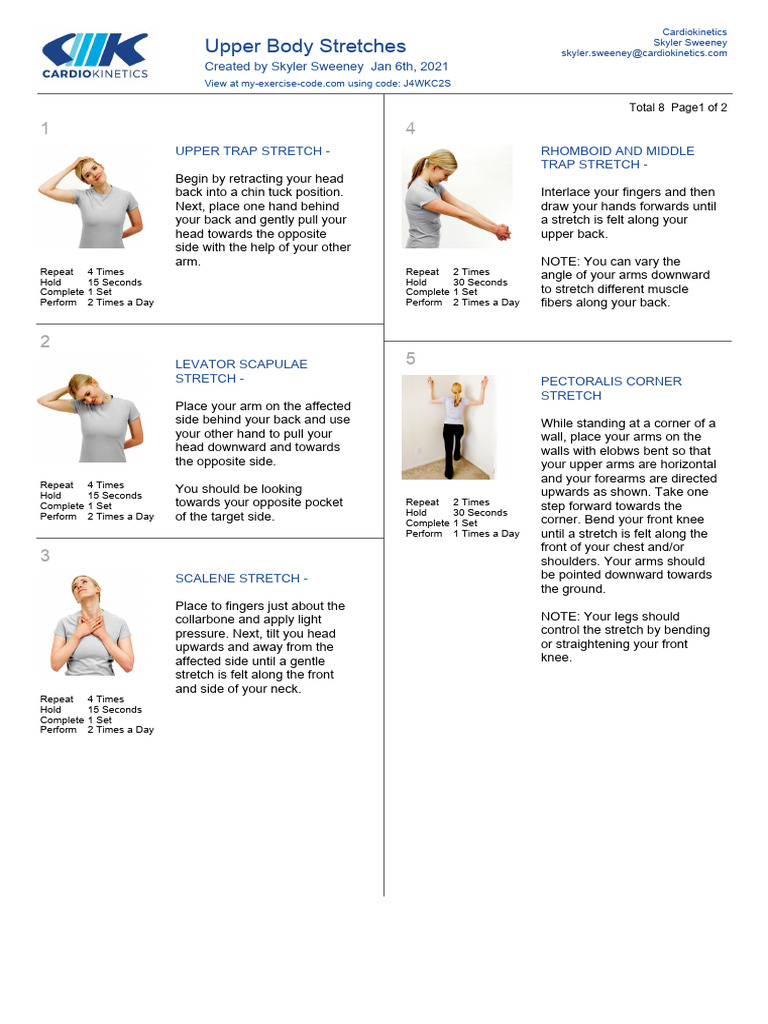 CARDIOKINETICS

Upper Body Stretches
Created by Skyler Sweeney Jan 6th, 2021
View at my-exercise-code.com using code: J4WKC2S

Cardiokinetics
Skyler Sweeney
skyler.sweeney@cardiokinetics.com

Total 8 Page1 of 2

1

UPPER TRAP STRETCH -

Begin by retracting your head back into a chin tuck position. Next, place one hand behind your back and gently pull your head towards the opposite side with the help of your other arm.

Repeat 4 Times
Hold 15 Seconds
Complete 1 Set
Perform 2 Times a Day

2

LEVATOR SCAPULAE STRETCH -

Place your arm on the affected side behind your back and use your other hand to pull your head downward and towards the opposite side.

You should be looking towards your opposite pocket of the target side.

Repeat 4 Times
Hold 15 Seconds
Complete 1 Set
Perform 2 Times a Day

3

SCALENE STRETCH -

Place to fingers just about the collarbone and apply light pressure. Next, tilt you head upwards and away from the affected side until a gentle stretch is felt along the front and side of your neck.

Repeat 4 Times
Hold 15 Seconds
Complete 1 Set
Perform 2 Times a Day

4

RHOMBOID AND MIDDLE TRAP STRETCH -

Interlace your fingers and then draw your hands forwards until a stretch is felt along your upper back.

NOTE: You can vary the angle of your arms downward to stretch different muscle fibers along your back.

Repeat 2 Times
Hold 30 Seconds
Complete 1 Set
Perform 2 Times a Day

5

PECTORALIS CORNER STRETCH

While standing at a corner of a wall, place your arms on the walls with elobws bent so that your upper arms are horizontal and your forearms are directed upwards as shown. Take one step forward towards the corner. Bend your front knee until a stretch is felt along the front of your chest and/or shoulders. Your arms should be pointed downward towards the ground.

NOTE: Your legs should control the stretch by bending or straightening your front knee.

Repeat 2 Times
Hold 30 Seconds
Complete 1 Set
Perform 1 Times a Day