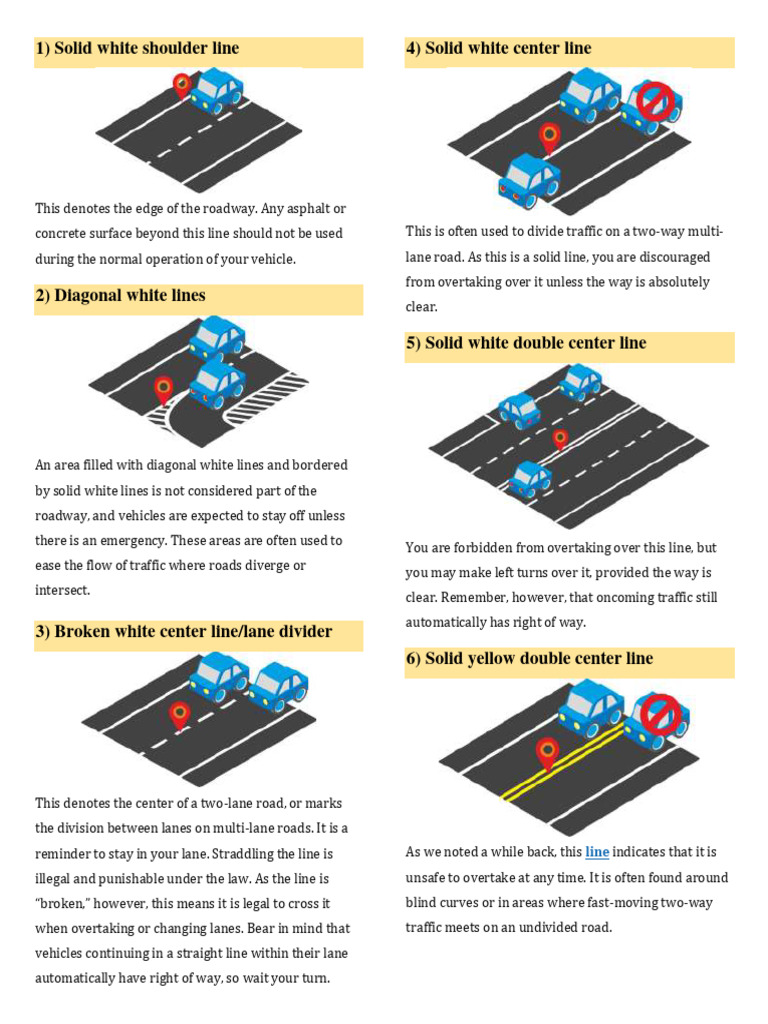 1) Solid white shoulder line

This denotes the edge of the roadway. Any asphalt or concrete surface beyond this line should not be used during the normal operation of your vehicle.

2) Diagonal white lines

An area filled with diagonal white lines and bordered by solid white lines is not considered part of the roadway, and vehicles are expected to stay off unless there is an emergency. These areas are often used to ease the flow of traffic where roads diverge or intersect.

3) Broken white center line/lane divider

This denotes the center of a two-lane road, or marks the division between lanes on multi-lane roads. It is a reminder to stay in your lane. Straddling the line is illegal and punishable under the law. As the line is "broken," however, this means it is legal to cross it when overtaking or changing lanes. Bear in mind that vehicles continuing in a straight line within their lane automatically have right of way, so wait your turn.

4) Solid white center line

This is often used to divide traffic on a two-way multi-lane road. As this is a solid line, you are discouraged from overtaking over it unless the way is absolutely clear.

5) Solid white double center line

You are forbidden from overtaking over this line, but you may make left turns over it, provided the way is clear. Remember, however, that oncoming traffic still automatically has right of way.

6) Solid yellow double center line

As we noted a while back, this line indicates that it is unsafe to overtake at any time. It is often found around blind curves or in areas where fast-moving two-way traffic meets on an undivided road.