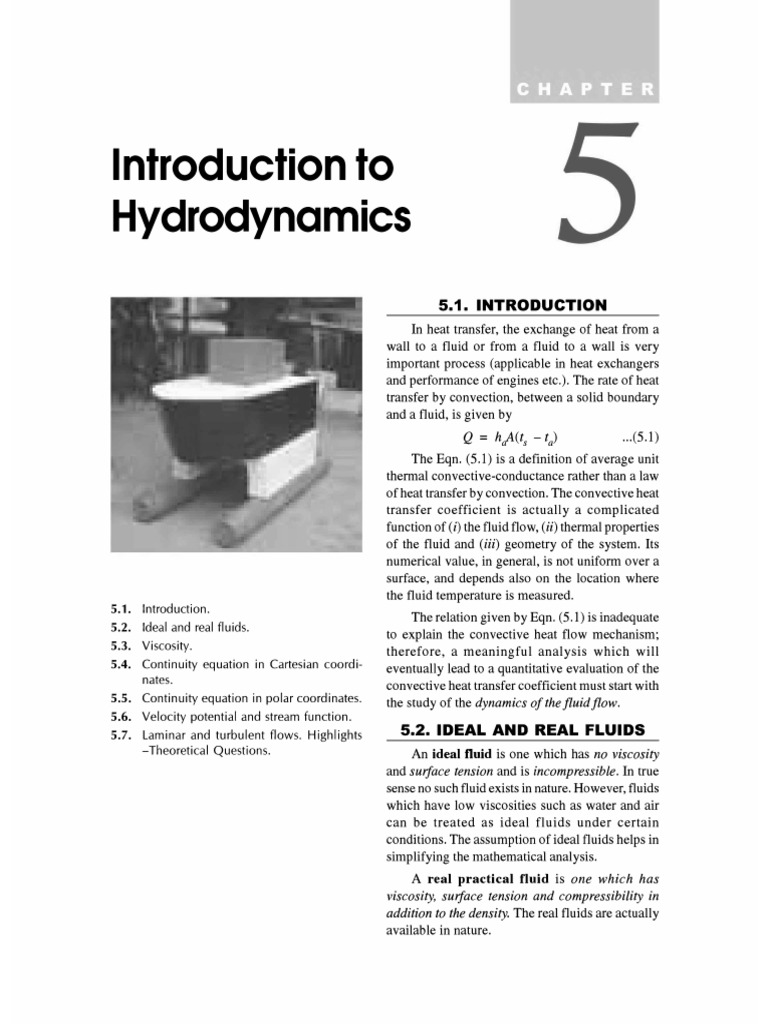 CHAPTER

5

Introduction to Hydrodynamics

5.1. Introduction.
5.2. Ideal and real fluids.
5.3. Viscosity.
5.4. Continuity equation in Cartesian coordinates.
5.5. Continuity equation in polar coordinates.
5.6. Velocity potential and stream function.
5.7. Laminar and turbulent flows. Highlights –Theoretical Questions.

5.1. INTRODUCTION

In heat transfer, the exchange of heat from a wall to a fluid or from a fluid to a wall is very important process (applicable in heat exchangers and performance of engines etc.). The rate of heat transfer by convection, between a solid boundary and a fluid, is given by

$Q = h_a A(t_s - t_a)$ ...(5.1)

The Eqn. (5.1) is a definition of average unit thermal convective-conductance rather than a law of heat transfer by convection. The convective heat transfer coefficient is actually a complicated function of (i) the fluid flow, (ii) thermal properties of the fluid and (iii) geometry of the system. Its numerical value, in general, is not uniform over a surface, and depends also on the location where the fluid temperature is measured.

The relation given by Eqn. (5.1) is inadequate to explain the convective heat flow mechanism; therefore, a meaningful analysis which will eventually lead to a quantitative evaluation of the convective heat transfer coefficient must start with the study of the dynamics of the fluid flow.

5.2. IDEAL AND REAL FLUIDS

An ideal fluid is one which has no viscosity and surface tension and is incompressible. In true sense no such fluid exists in nature. However, fluids which have low viscosities such as water and air can be treated as ideal fluids under certain conditions. The assumption of ideal fluids helps in simplifying the mathematical analysis.

A real practical fluid is one which has viscosity, surface tension and compressibility in addition to the density. The real fluids are actually available in nature.