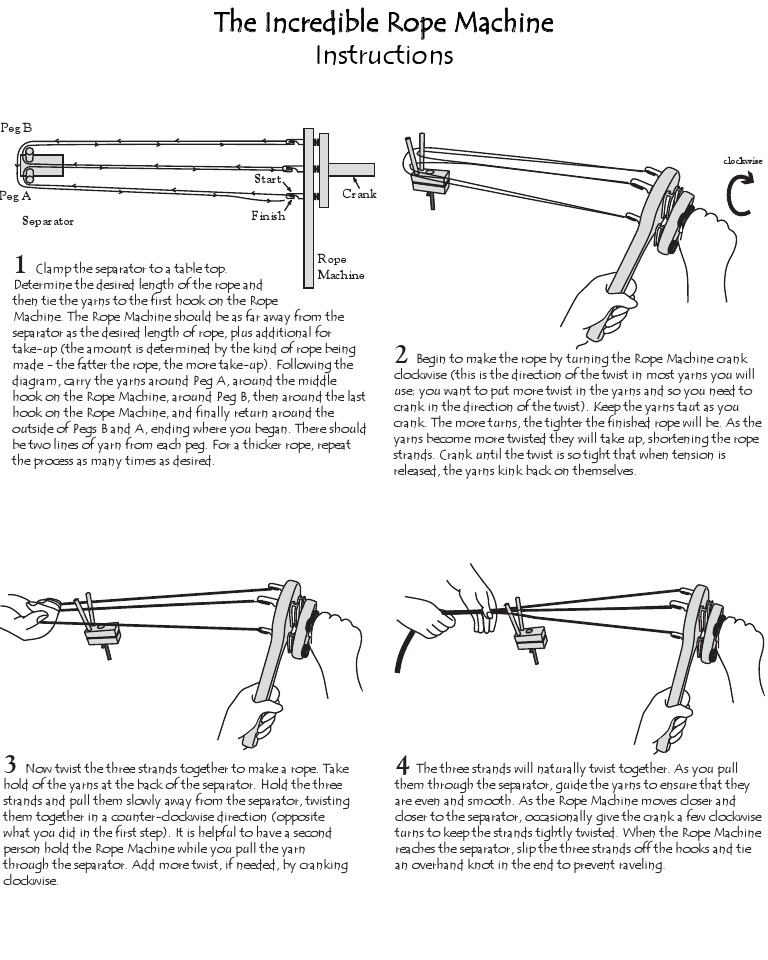 The Incredible Rope Machine
Instructions

Peg B
Peg A
Separator
Start
Finish
Crank
Rope Machine

1 Clamp the separator to a table top. Determine the desired length of the rope and then tie the yarns to the first hook on the Rope Machine. The Rope Machine should be as far away from the separator as the desired length of rope, plus additional for take-up (the amount is determined by the kind of rope being made - the fatter the rope, the more take-up). Following the diagram, carry the yarns around Peg A, around the middle hook on the Rope Machine, around Peg B, then around the last hook on the Rope Machine, and finally return around the outside of Pegs B and A, ending where you began. There should be two lines of yarn from each peg. For a thicker rope, repeat the process as many times as desired.

clockwise

2 Begin to make the rope by turning the Rope Machine crank clockwise (this is the direction of the twist in most yarns you will use; you want to put more twist in the yarns and so you need to crank in the direction of the twist). Keep the yarns taut as you crank. The more turns, the tighter the finished rope will be. As the yarns become more twisted they will take up, shortening the rope strands. Crank until the twist is so tight that when tension is released, the yarns kink back on themselves.

3 Now twist the three strands together to make a rope. Take hold of the yarns at the back of the separator. Hold the three strands and pull them slowly away from the separator, twisting them together in a counter-clockwise direction (opposite what you did in the first step). It is helpful to have a second person hold the Rope Machine while you pull the yarn through the separator. Add more twist, if needed, by cranking clockwise.

4 The three strands will naturally twist together. As you pull them through the separator, guide the yarns to ensure that they are even and smooth. As the Rope Machine moves closer and closer to the separator, occasionally give the crank a few clockwise turns to keep the strands tightly twisted. When the Rope Machine reaches the separator, slip the three strands off the hooks and tie an overhand knot in the end to prevent raveling.