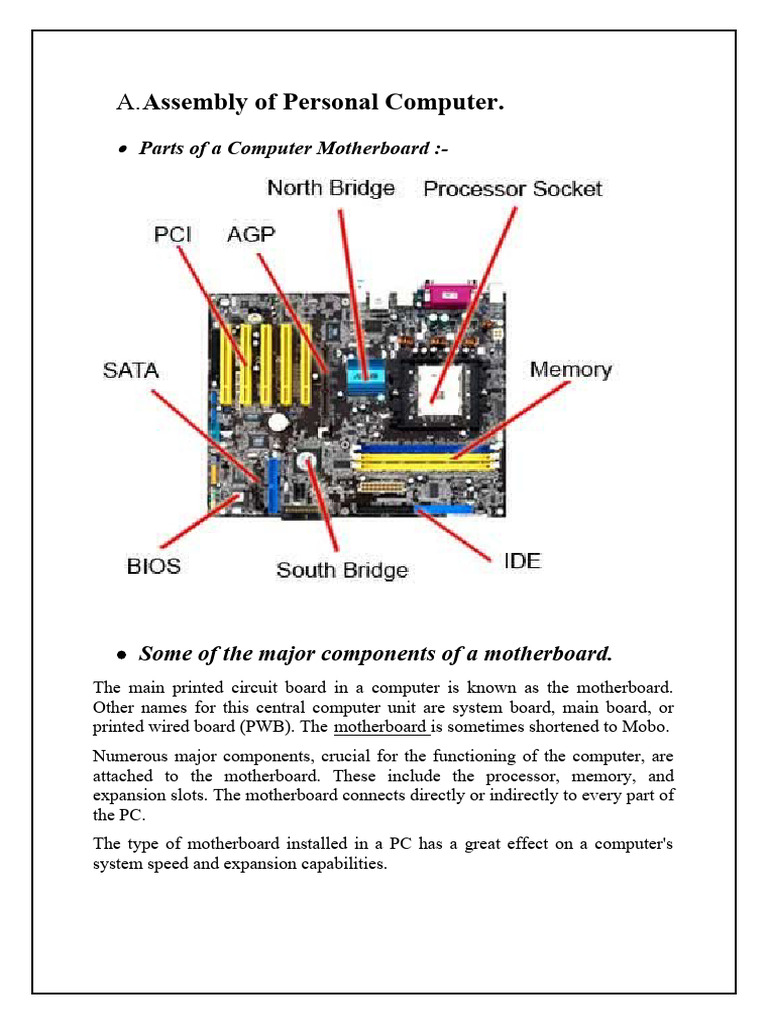 A. Assembly of Personal Computer.

• Parts of a Computer Motherboard :-

North Bridge
Processor Socket
PCI
AGP
SATA
Memory
BIOS
South Bridge
IDE

• Some of the major components of a motherboard.

The main printed circuit board in a computer is known as the motherboard. Other names for this central computer unit are system board, main board, or printed wired board (PWB). The motherboard is sometimes shortened to Mobo.

Numerous major components, crucial for the functioning of the computer, are attached to the motherboard. These include the processor, memory, and expansion slots. The motherboard connects directly or indirectly to every part of the PC.

The type of motherboard installed in a PC has a great effect on a computer's system speed and expansion capabilities.