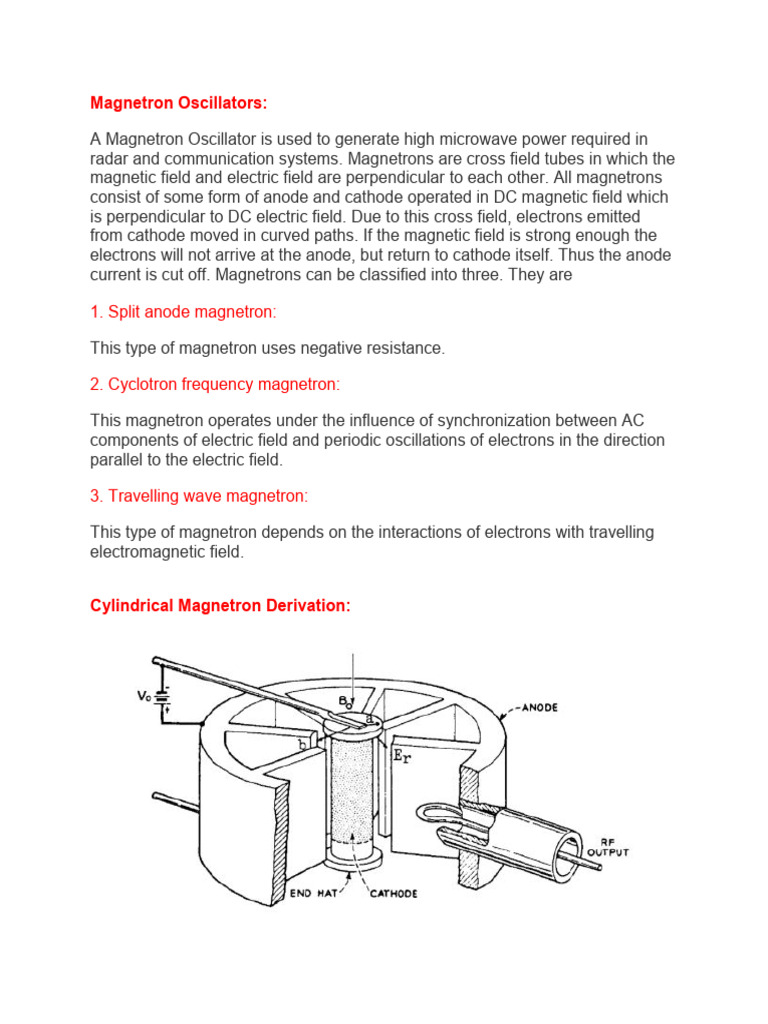 Magnetron Oscillators:

A Magnetron Oscillator is used to generate high microwave power required in radar and communication systems. Magnetrons are cross field tubes in which the magnetic field and electric field are perpendicular to each other. All magnetrons consist of some form of anode and cathode operated in DC magnetic field which is perpendicular to DC electric field. Due to this cross field, electrons emitted from cathode moved in curved paths. If the magnetic field is strong enough the electrons will not arrive at the anode, but return to cathode itself. Thus the anode current is cut off. Magnetrons can be classified into three. They are

1. Split anode magnetron:

This type of magnetron uses negative resistance.

2. Cyclotron frequency magnetron:

This magnetron operates under the influence of synchronization between AC components of electric field and periodic oscillations of electrons in the direction parallel to the electric field.

3. Travelling wave magnetron:

This type of magnetron depends on the interactions of electrons with travelling electromagnetic field.

Cylindrical Magnetron Derivation:

$V_0$
$B_0$
a
b
$E_r$
ANODE
RF OUTPUT
END HAT
CATHODE