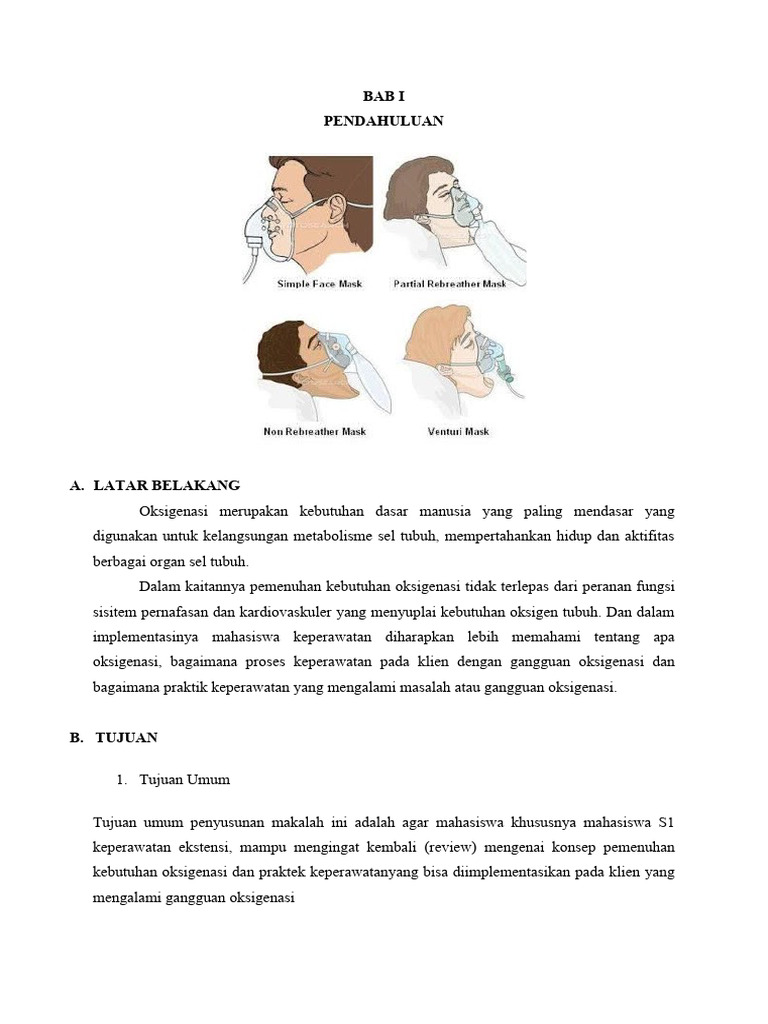 BAB I
PENDAHULUAN

Simple Face Mask
Partial Rebreather Mask
Non Rebreather Mask
Venturi Mask

A. LATAR BELAKANG

Oksigenasi merupakan kebutuhan dasar manusia yang paling mendasar yang digunakan untuk kelangsungan metabolisme sel tubuh, mempertahankan hidup dan aktifitas berbagai organ sel tubuh.

Dalam kaitannya pemenuhan kebutuhan oksigenasi tidak terlepas dari peranan fungsi sisitem pernafasan dan kardiovaskuler yang menyuplai kebutuhan oksigen tubuh. Dan dalam implementasinya mahasiswa keperawatan diharapkan lebih memahami tentang apa oksigenasi, bagaimana proses keperawatan pada klien dengan gangguan oksigenasi dan bagaimana praktik keperawatan yang mengalami masalah atau gangguan oksigenasi.

B. TUJUAN

1. Tujuan Umum

Tujuan umum penyusunan makalah ini adalah agar mahasiswa khususnya mahasiswa S1 keperawatan ekstensi, mampu mengingat kembali (review) mengenai konsep pemenuhan kebutuhan oksigenasi dan praktek keperawatanyang bisa diimplementasikan pada klien yang mengalami gangguan oksigenasi