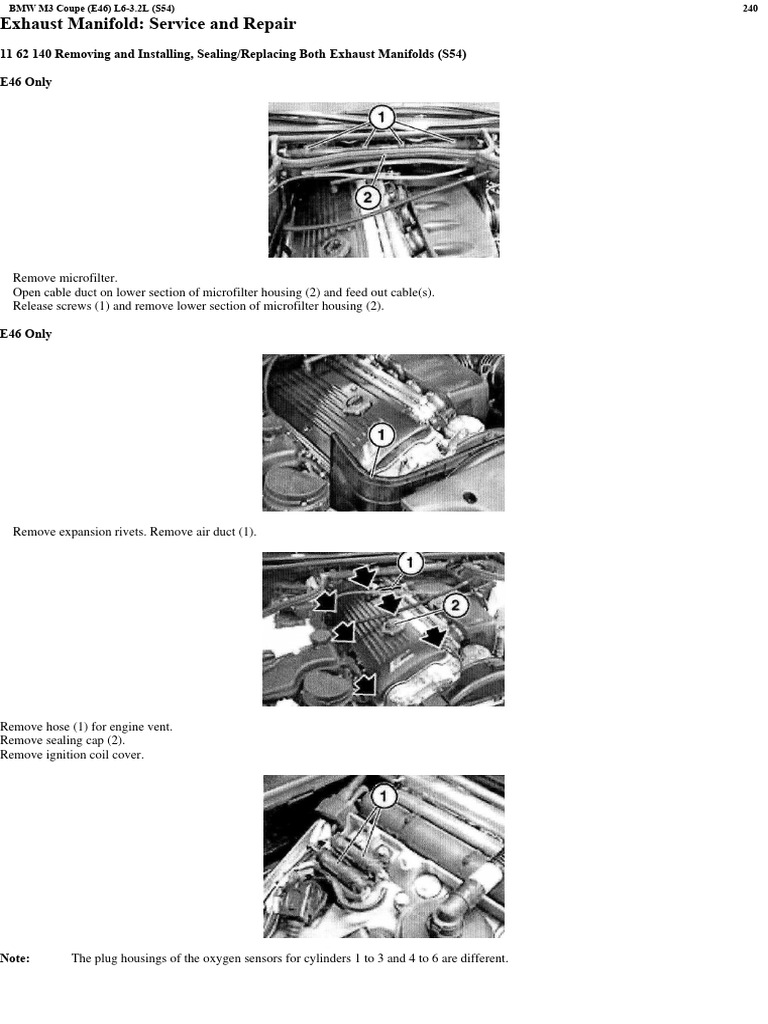 BMW M3 Coupe (E46) L6-3.2L (S54) 240

Exhaust Manifold: Service and Repair

11 62 140 Removing and Installing, Sealing/Replacing Both Exhaust Manifolds (S54)

E46 Only

1
2

Remove microfilter.
Open cable duct on lower section of microfilter housing (2) and feed out cable(s).
Release screws (1) and remove lower section of microfilter housing (2).

E46 Only

1

Remove expansion rivets. Remove air duct (1).

1
2

Remove hose (1) for engine vent.
Remove sealing cap (2).
Remove ignition coil cover.

1

Note: The plug housings of the oxygen sensors for cylinders 1 to 3 and 4 to 6 are different.