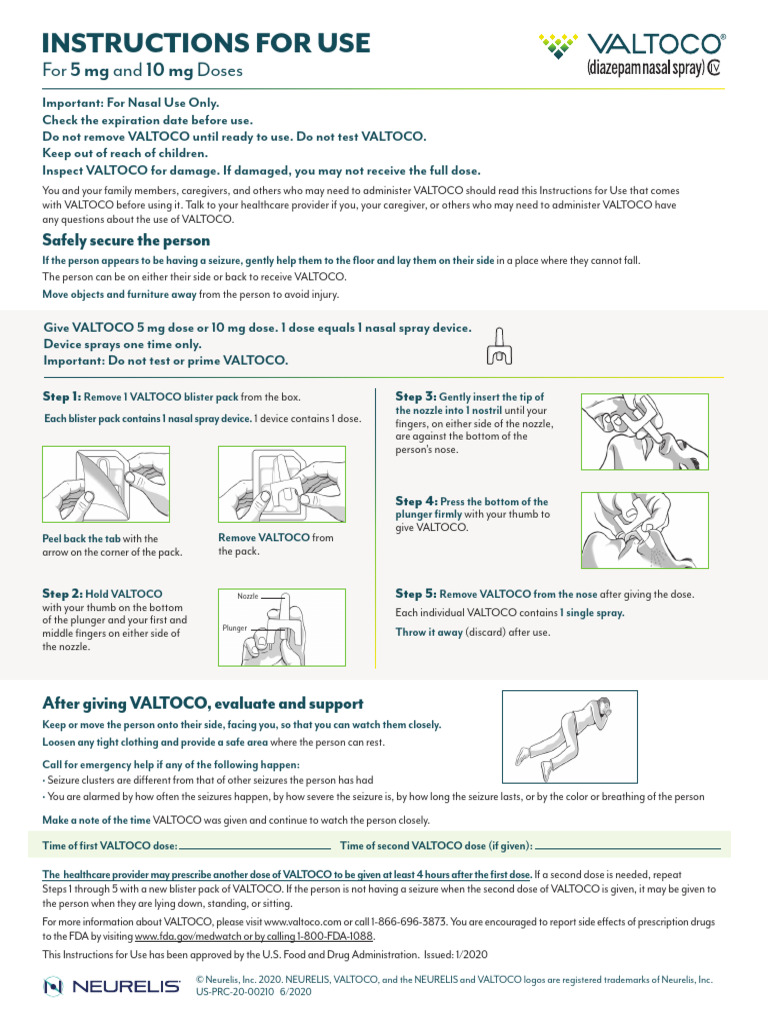 INSTRUCTIONS FOR USE
For 5 mg and 10 mg Doses

VALTOCO®
(diazepam nasal spray) CIV

Important: For Nasal Use Only.
Check the expiration date before use.
Do not remove VALTOCO until ready to use. Do not test VALTOCO.
Keep out of reach of children.
Inspect VALTOCO for damage. If damaged, you may not receive the full dose.

You and your family members, caregivers, and others who may need to administer VALTOCO should read this Instructions for Use that comes with VALTOCO before using it. Talk to your healthcare provider if you, your caregiver, or others who may need to administer VALTOCO have any questions about the use of VALTOCO.

Safely secure the person

If the person appears to be having a seizure, gently help them to the floor and lay them on their side in a place where they cannot fall.

The person can be on either their side or back to receive VALTOCO.

Move objects and furniture away from the person to avoid injury.

Give VALTOCO 5 mg dose or 10 mg dose. 1 dose equals 1 nasal spray device.
Device sprays one time only.
Important: Do not test or prime VALTOCO.

Step 1: Remove 1 VALTOCO blister pack from the box.

Each blister pack contains 1 nasal spray device. 1 device contains 1 dose.

Peel back the tab with the arrow on the corner of the pack.

Remove VALTOCO from the pack.

Step 2: Hold VALTOCO with your thumb on the bottom of the plunger and your first and middle fingers on either side of the nozzle.

Nozzle
Plunger

Step 3: Gently insert the tip of the nozzle into 1 nostril until your fingers, on either side of the nozzle, are against the bottom of the person's nose.

Step 4: Press the bottom of the plunger firmly with your thumb to give VALTOCO.

Step 5: Remove VALTOCO from the nose after giving the dose.

Each individual VALTOCO contains 1 single spray.

Throw it away (discard) after use.

After giving VALTOCO, evaluate and support

Keep or move the person onto their side, facing you, so that you can watch them closely.

Loosen any tight clothing and provide a safe area where the person can rest.

Call for emergency help if any of the following happen:
• Seizure clusters are different from that of other seizures the person has had
• You are alarmed by how often the seizures happen, by how severe the seizure is, by how long the seizure lasts, or by the color or breathing of the person

Make a note of the time VALTOCO was given and continue to watch the person closely.

Time of first VALTOCO dose: Time of second VALTOCO dose (if given):

The healthcare provider may prescribe another dose of VALTOCO to be given at least 4 hours after the first dose. If a second dose is needed, repeat Steps 1 through 5 with a new blister pack of VALTOCO. If the person is not having a seizure when the second dose of VALTOCO is given, it may be given to the person when they are lying down, standing, or sitting.

For more information about VALTOCO, please visit www.valtoco.com or call 1-866-696-3873. You are encouraged to report side effects of prescription drugs to the FDA by visiting www.fda.gov/medwatch or by calling 1-800-FDA-1088.

This Instructions for Use has been approved by the U.S. Food and Drug Administration. Issued: 1/2020

NEURELIS

© Neurelis, Inc. 2020. NEURELIS, VALTOCO, and the NEURELIS and VALTOCO logos are registered trademarks of Neurelis, Inc.
US-PRC-20-00210 6/2020