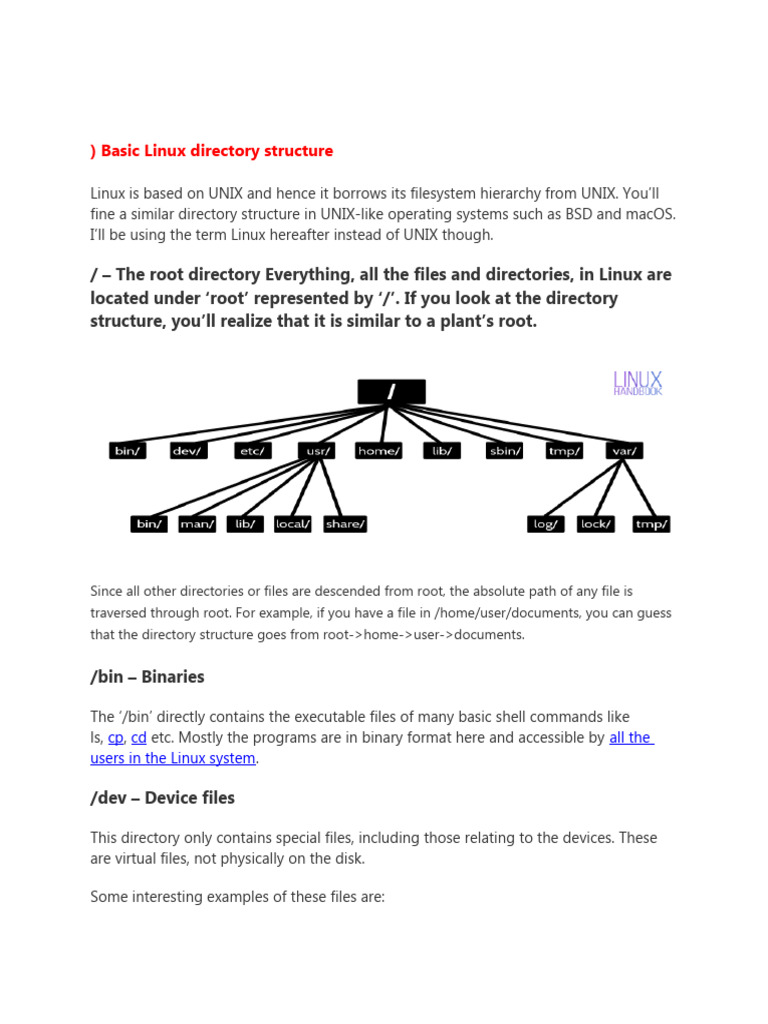 ) Basic Linux directory structure

Linux is based on UNIX and hence it borrows its filesystem hierarchy from UNIX. You'll fine a similar directory structure in UNIX-like operating systems such as BSD and macOS. I'll be using the term Linux hereafter instead of UNIX though.

/ – The root directory Everything, all the files and directories, in Linux are located under 'root' represented by '/'. If you look at the directory structure, you'll realize that it is similar to a plant's root.

LINUX HANDBOOK

/

bin/ dev/ etc/ usr/ home/ lib/ sbin/ tmp/ var/

bin/ man/ lib/ local/ share/

log/ lock/ tmp/

Since all other directories or files are descended from root, the absolute path of any file is traversed through root. For example, if you have a file in /home/user/documents, you can guess that the directory structure goes from root->home->user->documents.

/bin – Binaries

The '/bin' directly contains the executable files of many basic shell commands like ls, cp, cd etc. Mostly the programs are in binary format here and accessible by all the users in the Linux system.

/dev – Device files

This directory only contains special files, including those relating to the devices. These are virtual files, not physically on the disk.

Some interesting examples of these files are: