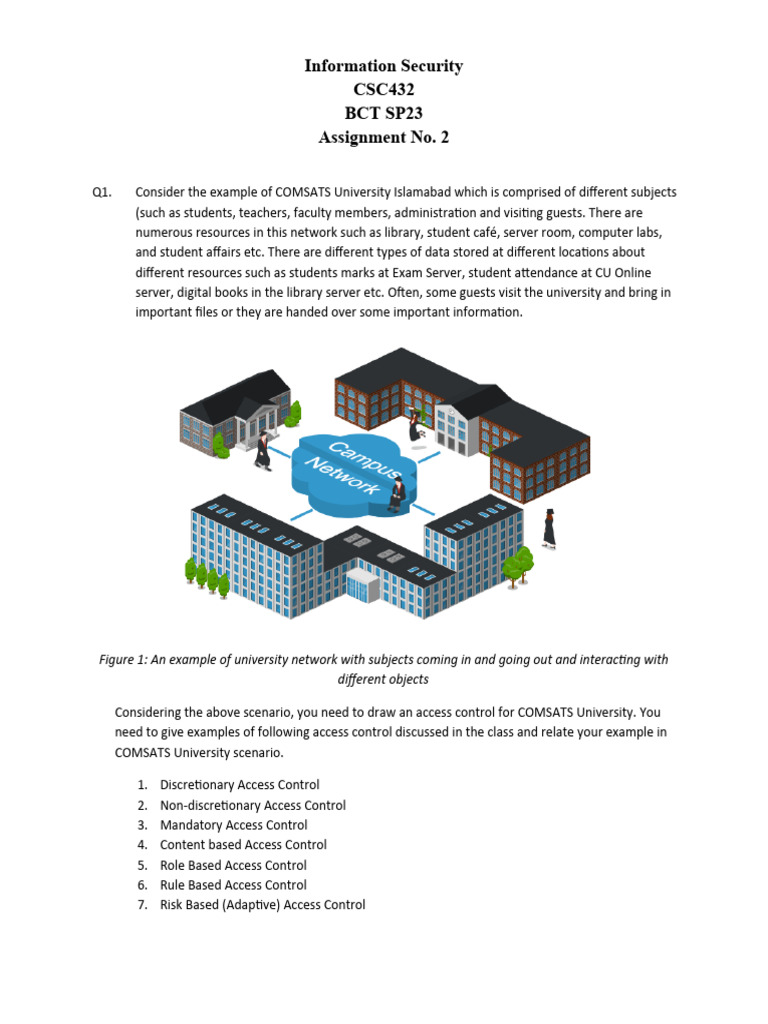 Information Security
CSC432
BCT SP23
Assignment No. 2

Q1. Consider the example of COMSATS University Islamabad which is comprised of different subjects (such as students, teachers, faculty members, administration and visiting guests. There are numerous resources in this network such as library, student café, server room, computer labs, and student affairs etc. There are different types of data stored at different locations about different resources such as students marks at Exam Server, student attendance at CU Online server, digital books in the library server etc. Often, some guests visit the university and bring in important files or they are handed over some important information.

Campus Network

Figure 1: An example of university network with subjects coming in and going out and interacting with different objects

Considering the above scenario, you need to draw an access control for COMSATS University. You need to give examples of following access control discussed in the class and relate your example in COMSATS University scenario.

1. Discretionary Access Control
2. Non-discretionary Access Control
3. Mandatory Access Control
4. Content based Access Control
5. Role Based Access Control
6. Rule Based Access Control
7. Risk Based (Adaptive) Access Control