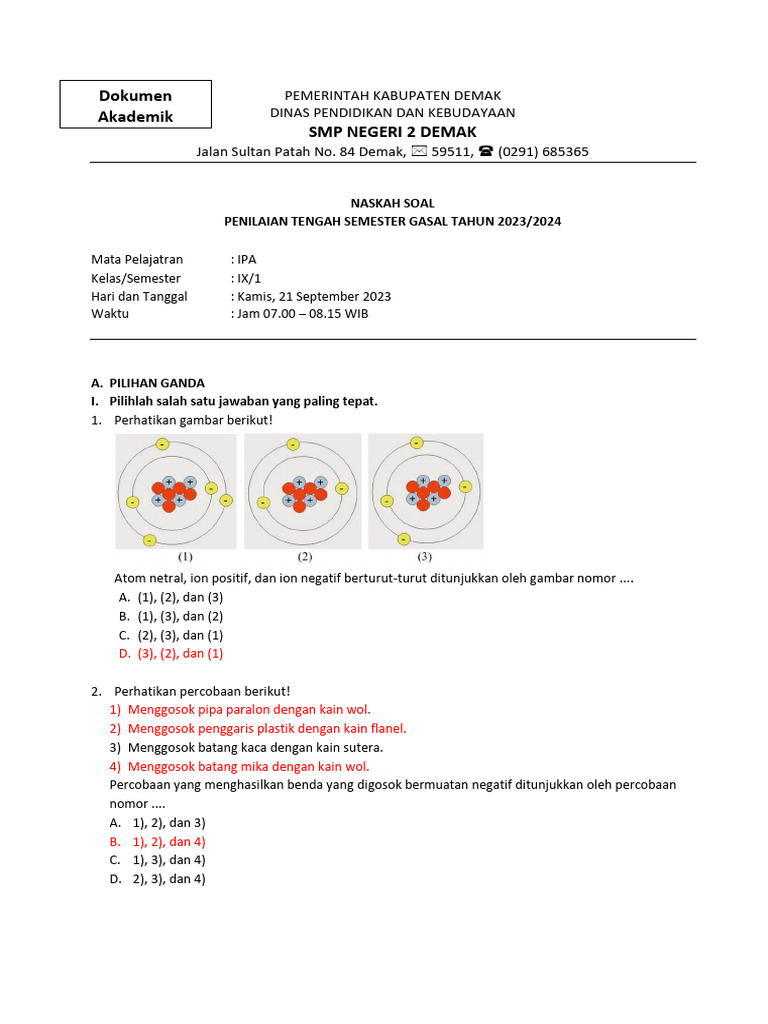 Dokumen Akademik

PEMERINTAH KABUPATEN DEMAK
DINAS PENDIDIKAN DAN KEBUDAYAAN
SMP NEGERI 2 DEMAK
Jalan Sultan Patah No. 84 Demak, ✉ 59511, ☎ (0291) 685365

NASKAH SOAL
PENILAIAN TENGAH SEMESTER GASAL TAHUN 2023/2024

Mata Pelajatran : IPA
Kelas/Semester : IX/1
Hari dan Tanggal : Kamis, 21 September 2023
Waktu : Jam 07.00 – 08.15 WIB

A. PILIHAN GANDA
I. Pilihlah salah satu jawaban yang paling tepat.
1. Perhatikan gambar berikut!

(1) (2) (3)

Atom netral, ion positif, dan ion negatif berturut-turut ditunjukkan oleh gambar nomor ....
A. (1), (2), dan (3)
B. (1), (3), dan (2)
C. (2), (3), dan (1)
D. (3), (2), dan (1)

2. Perhatikan percobaan berikut!
1) Menggosok pipa paralon dengan kain wol.
2) Menggosok penggaris plastik dengan kain flanel.
3) Menggosok batang kaca dengan kain sutera.
4) Menggosok batang mika dengan kain wol.
Percobaan yang menghasilkan benda yang digosok bermuatan negatif ditunjukkan oleh percobaan nomor ....
A. 1), 2), dan 3)
B. 1), 2), dan 4)
C. 1), 3), dan 4)
D. 2), 3), dan 4)