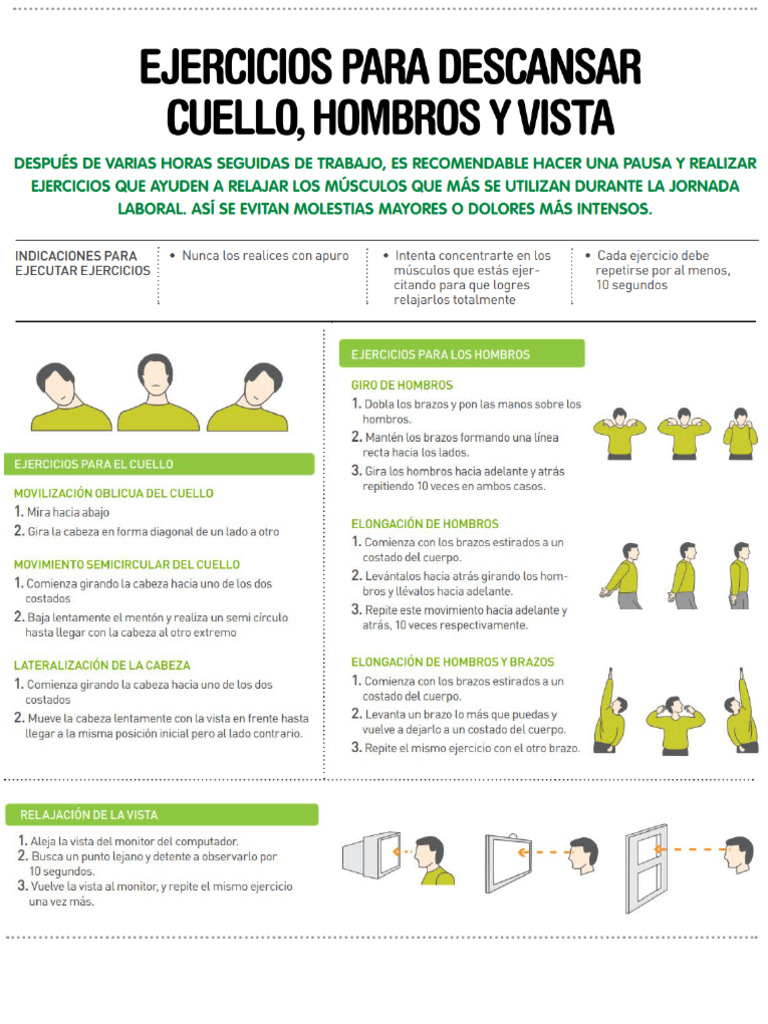 EJERCICIOS PARA DESCANSAR CUELLO, HOMBROS Y VISTA

DESPUÉS DE VARIAS HORAS SEGUIDAS DE TRABAJO, ES RECOMENDABLE HACER UNA PAUSA Y REALIZAR EJERCICIOS QUE AYUDEN A RELAJAR LOS MÚSCULOS QUE MÁS SE UTILIZAN DURANTE LA JORNADA LABORAL. ASÍ SE EVITAN MOLESTIAS MAYORES O DOLORES MÁS INTENSOS.

INDICACIONES PARA EJECUTAR EJERCICIOS

• Nunca los realices con apuro

• Intenta concentrarte en los músculos que estás ejercitando para que logres relajarlos totalmente

• Cada ejercicio debe repetirse por al menos, 10 segundos

EJERCICIOS PARA EL CUELLO

MOVILIZACIÓN OBLICUA DEL CUELLO
1. Mira hacia abajo
2. Gira la cabeza en forma diagonal de un lado a otro

MOVIMIENTO SEMICIRCULAR DEL CUELLO
1. Comienza girando la cabeza hacia uno de los dos costados
2. Baja lentamente el mentón y realiza un semi círculo hasta llegar con la cabeza al otro extremo

LATERALIZACIÓN DE LA CABEZA
1. Comienza girando la cabeza hacia uno de los dos costados
2. Mueve la cabeza lentamente con la vista en frente hasta llegar a la misma posición inicial pero al lado contrario.

EJERCICIOS PARA LOS HOMBROS

GIRO DE HOMBROS
1. Dobla los brazos y pon las manos sobre los hombros.
2. Mantén los brazos formando una línea recta hacia los lados.
3. Gira los hombros hacia adelante y atrás repitiendo 10 veces en ambos casos.

ELONGACIÓN DE HOMBROS
1. Comienza con los brazos estirados a un costado del cuerpo.
2. Levántalos hacia atrás girando los hombros y llévalos hacia adelante.
3. Repite este movimiento hacia adelante y atrás, 10 veces respectivamente.

ELONGACIÓN DE HOMBROS Y BRAZOS
1. Comienza con los brazos estirados a un costado del cuerpo.
2. Levanta un brazo lo más que puedas y vuelve a dejarlo a un costado del cuerpo.
3. Repite el mismo ejercicio con el otro brazo.

RELAJACIÓN DE LA VISTA
1. Aleja la vista del monitor del computador.
2. Busca un punto lejano y detente a observarlo por 10 segundos.
3. Vuelve la vista al monitor, y repite el mismo ejercicio una vez más.