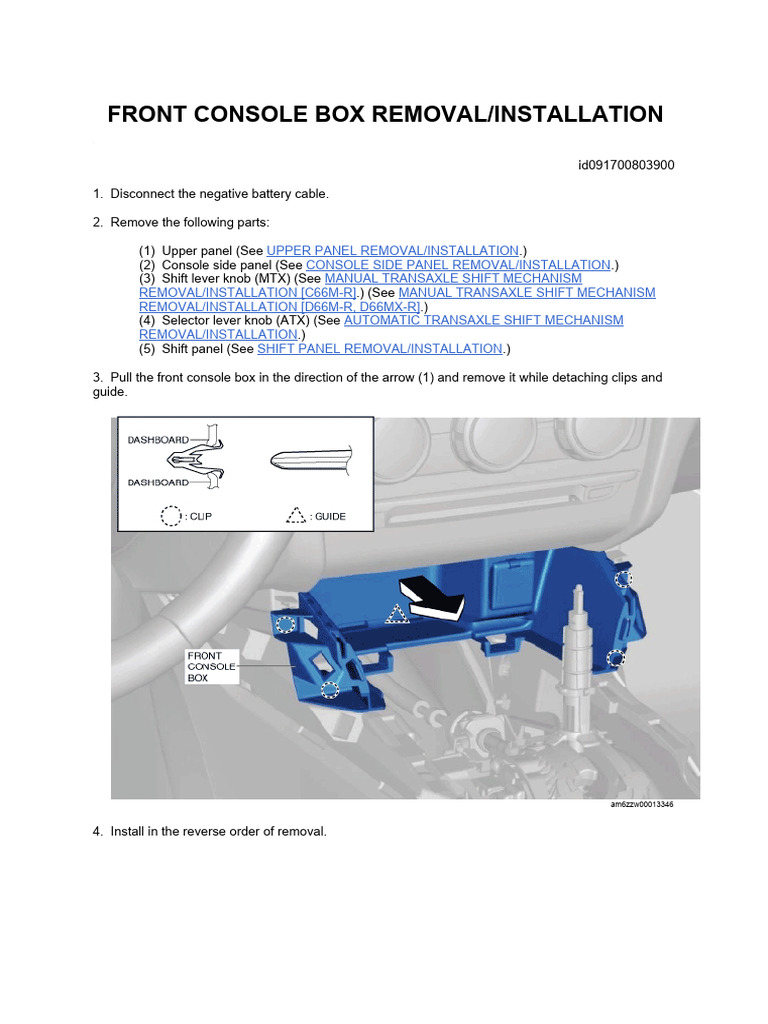 FRONT CONSOLE BOX REMOVAL/INSTALLATION

id091700803900

1. Disconnect the negative battery cable.

2. Remove the following parts:

(1) Upper panel (See UPPER PANEL REMOVAL/INSTALLATION.)
(2) Console side panel (See CONSOLE SIDE PANEL REMOVAL/INSTALLATION.)
(3) Shift lever knob (MTX) (See MANUAL TRANSAXLE SHIFT MECHANISM REMOVAL/INSTALLATION [C66M-R].) (See MANUAL TRANSAXLE SHIFT MECHANISM REMOVAL/INSTALLATION [D66M-R, D66MX-R].)
(4) Selector lever knob (ATX) (See AUTOMATIC TRANSAXLE SHIFT MECHANISM REMOVAL/INSTALLATION.)
(5) Shift panel (See SHIFT PANEL REMOVAL/INSTALLATION.)

3. Pull the front console box in the direction of the arrow (1) and remove it while detaching clips and guide.

DASHBOARD
DASHBOARD
: CLIP
: GUIDE
FRONT CONSOLE BOX
am6zzw00013346

4. Install in the reverse order of removal.