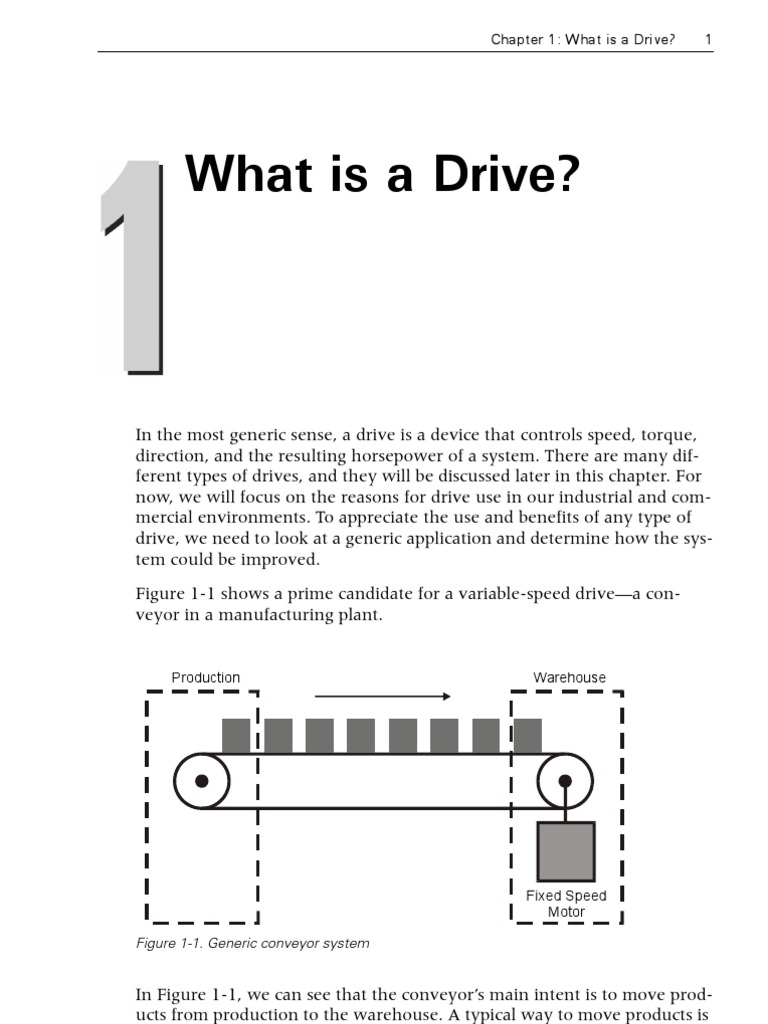 Chapter 1: What is a Drive? 1

1

What is a Drive?

In the most generic sense, a drive is a device that controls speed, torque, direction, and the resulting horsepower of a system. There are many different types of drives, and they will be discussed later in this chapter. For now, we will focus on the reasons for drive use in our industrial and commercial environments. To appreciate the use and benefits of any type of drive, we need to look at a generic application and determine how the system could be improved.

Figure 1-1 shows a prime candidate for a variable-speed drive—a conveyor in a manufacturing plant.

Production

Warehouse

Fixed Speed Motor

Figure 1-1. Generic conveyor system

In Figure 1-1, we can see that the conveyor's main intent is to move products from production to the warehouse. A typical way to move products is