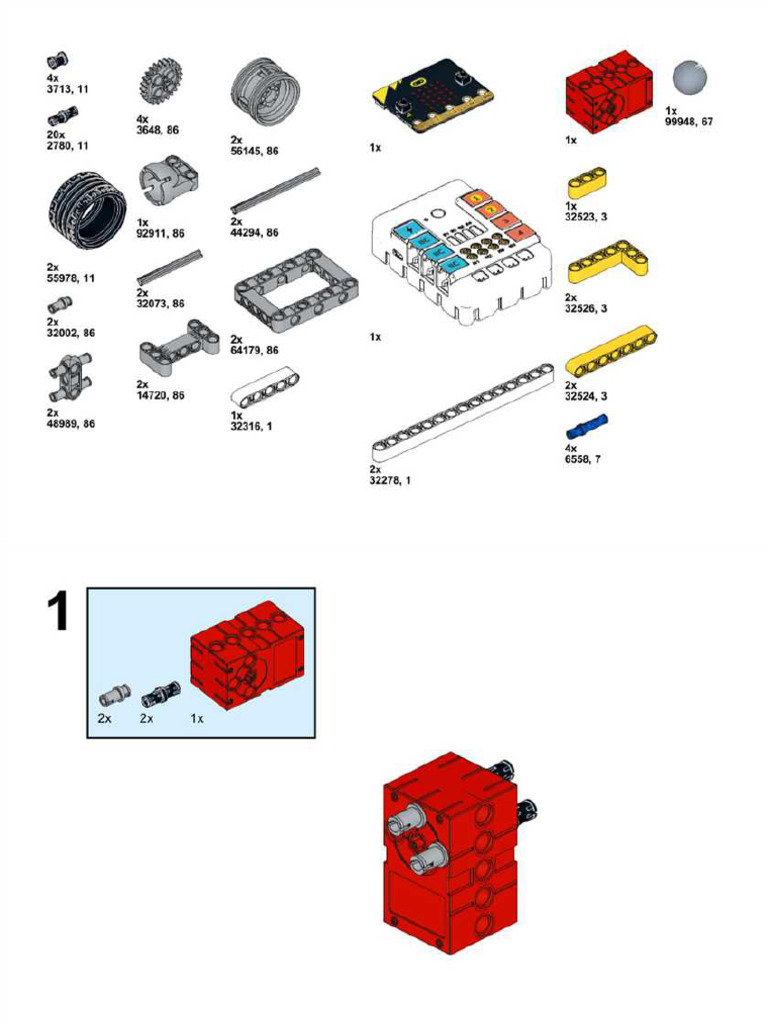 4x
3713, 11

20x
2780, 11

2x
55978, 11

2x
32002, 86

2x
48989, 86

4x
3648, 86

1x
92911, 86

2x
32073, 86

2x
14720, 86

2x
56145, 86

2x
44294, 86

2x
64179, 86

1x
32316, 1

1x

1x

2x
32278, 1

1x

1x
99948, 67

1x
32523, 3

2x
32526, 3

2x
32524, 3

4x
6558, 7

1

2x 2x 1x