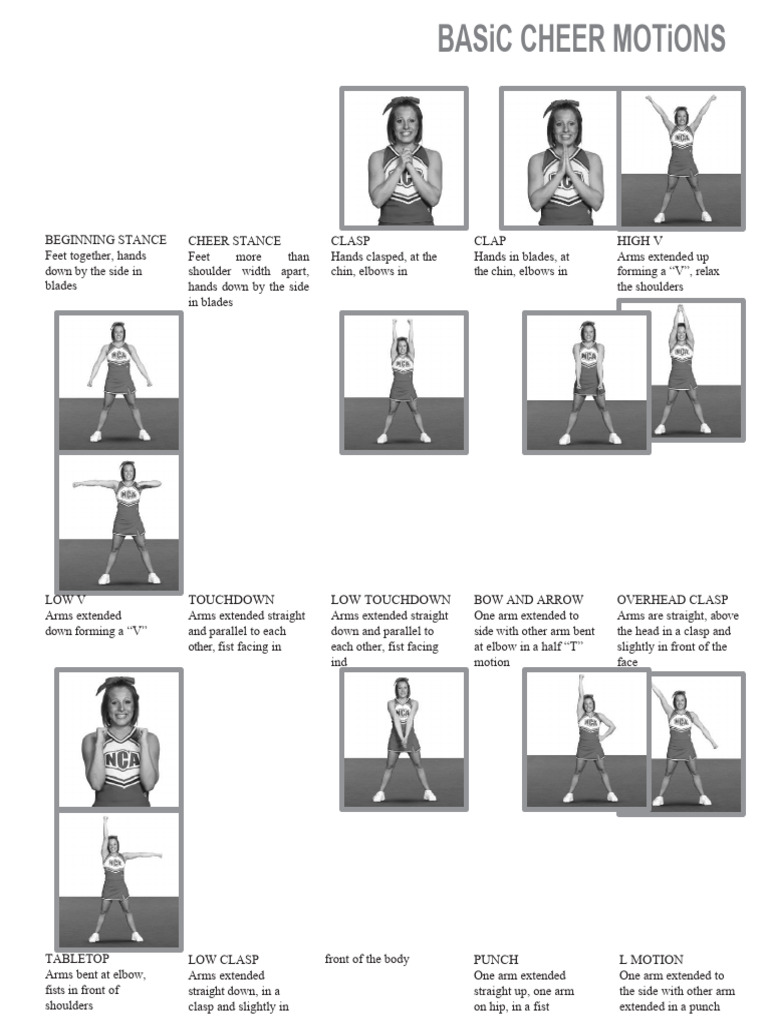 BASiC CHEER MOTiONS

BEGINNING STANCE
Feet together, hands down by the side in blades

CHEER STANCE
Feet more than shoulder width apart, hands down by the side in blades

CLASP
Hands clasped, at the chin, elbows in

CLAP
Hands in blades, at the chin, elbows in

HIGH V
Arms extended up forming a "V", relax the shoulders

LOW V
Arms extended down forming a "V"

TOUCHDOWN
Arms extended straight and parallel to each other, fist facing in

LOW TOUCHDOWN
Arms extended straight down and parallel to each other, fist facing ind

BOW AND ARROW
One arm extended to side with other arm bent at elbow in a half "T" motion

OVERHEAD CLASP
Arms are straight, above the head in a clasp and slightly in front of the face

TABLETOP
Arms bent at elbow, fists in front of shoulders

LOW CLASP
Arms extended straight down, in a clasp and slightly in

front of the body

PUNCH
One arm extended straight up, one arm on hip, in a fist

L MOTION
One arm extended to the side with other arm extended in a punch