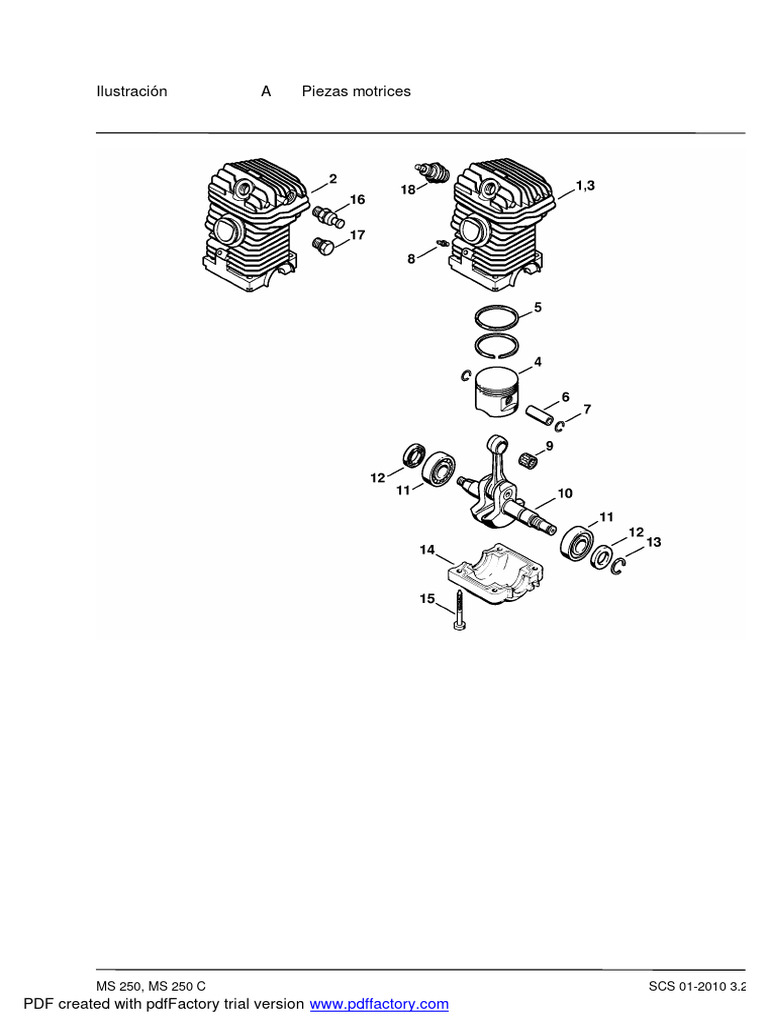 Ilustración A Piezas motrices

2
16
17
18
1,3
8
5
4
6
7
9
12
11
10
11
12
13
14
15

MS 250, MS 250 C

SCS 01-2010 3.2

PDF created with pdfFactory trial version www.pdffactory.com